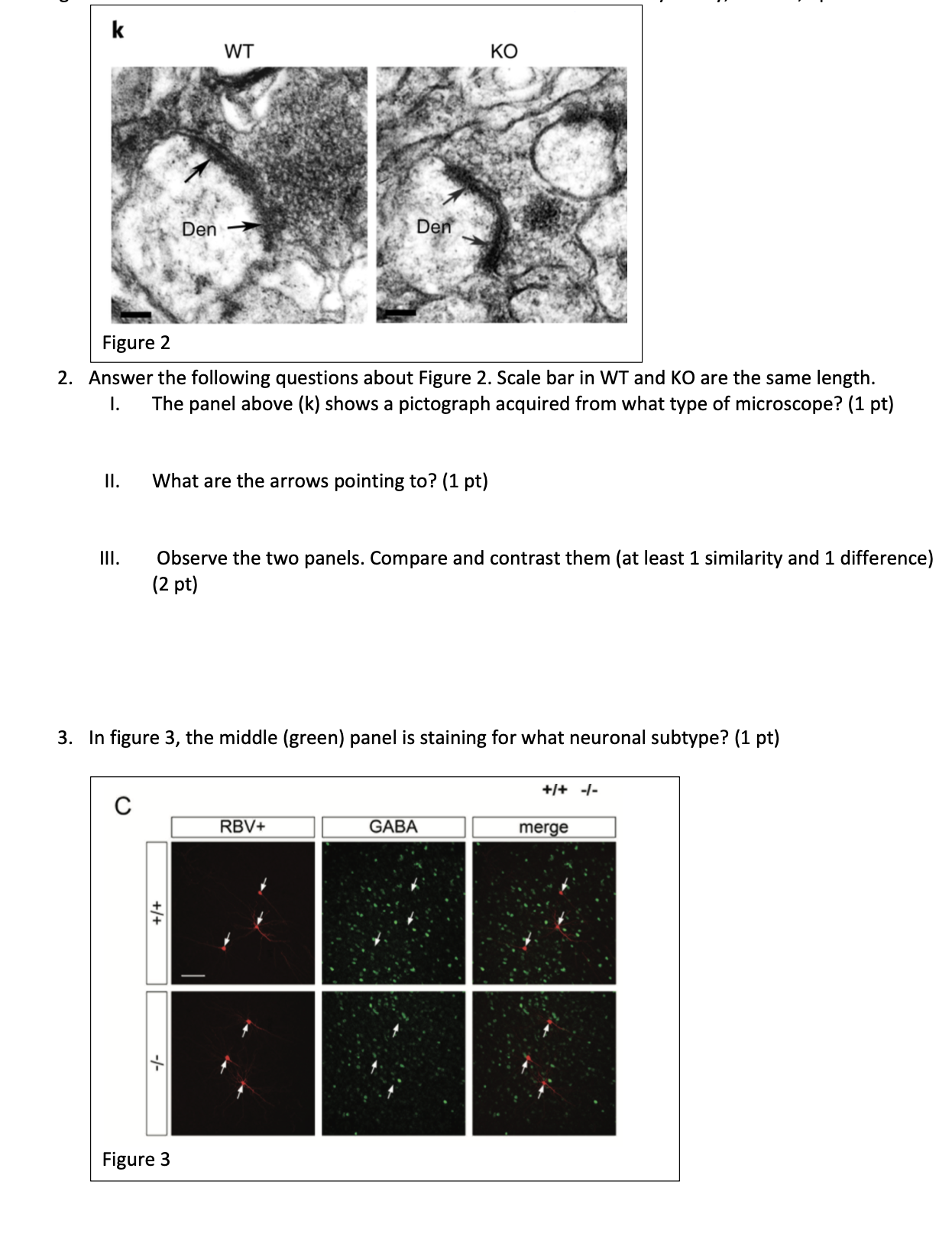 k

WT

KO

Den

Den

Figure 2

2. Answer the following questions about Figure 2. Scale bar in WT and KO are the same length.

I. The panel above (k) shows a pictograph acquired from what type of microscope? (1 pt)

II. What are the arrows pointing to? (1 pt)

III. Observe the two panels. Compare and contrast them (at least 1 similarity and 1 difference) (2 pt)

3. In figure 3, the middle (green) panel is staining for what neuronal subtype? (1 pt)

+/+ -/-

C

RBV+

GABA

merge

+/+

-/-

Figure 3