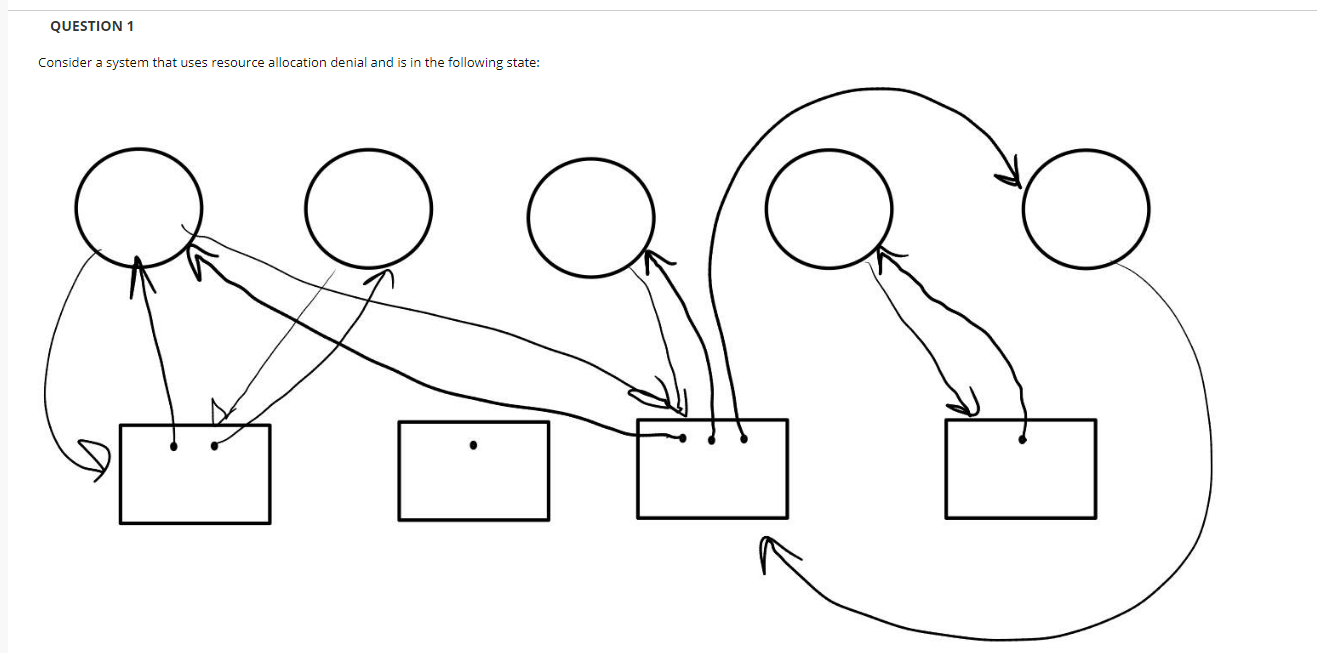 QUESTION 1

Consider a system that uses resource allocation denial and is in the following state: