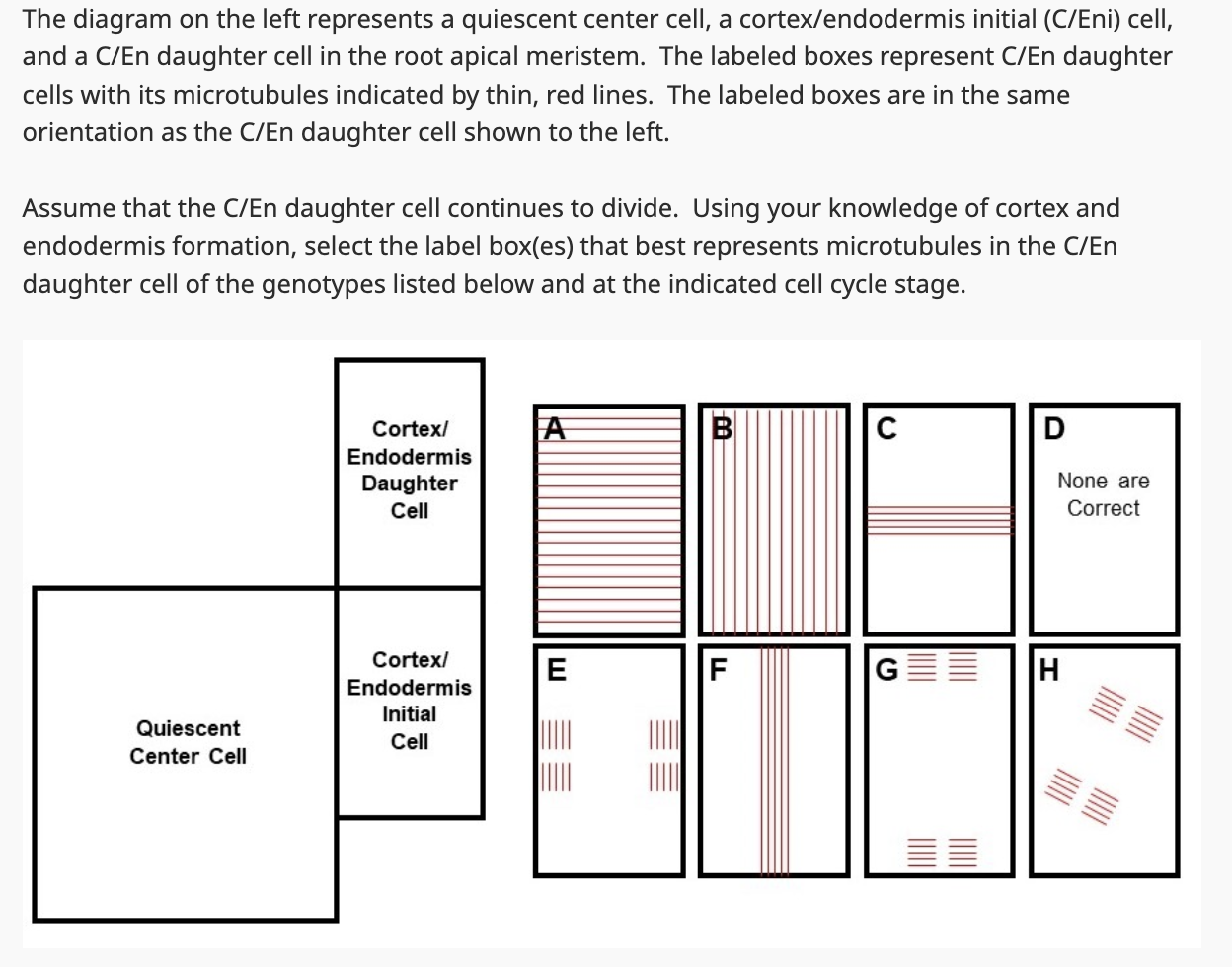 The diagram on the left represents a quiescent center cell, a cortex/endodermis initial (C/Eni) cell, and a C/En daughter cell in the root apical meristem. The labeled boxes represent C/En daughter cells with its microtubules indicated by thin, red lines. The labeled boxes are in the same orientation as the C/En daughter cell shown to the left.

Assume that the C/En daughter cell continues to divide. Using your knowledge of cortex and endodermis formation, select the label box(es) that best represents microtubules in the C/En daughter cell of the genotypes listed below and at the indicated cell cycle stage.

Cortex/ Endodermis Daughter Cell

Cortex/ Endodermis Initial Cell

Quiescent Center Cell

A

B

C

D

None are Correct

E

F

G

H