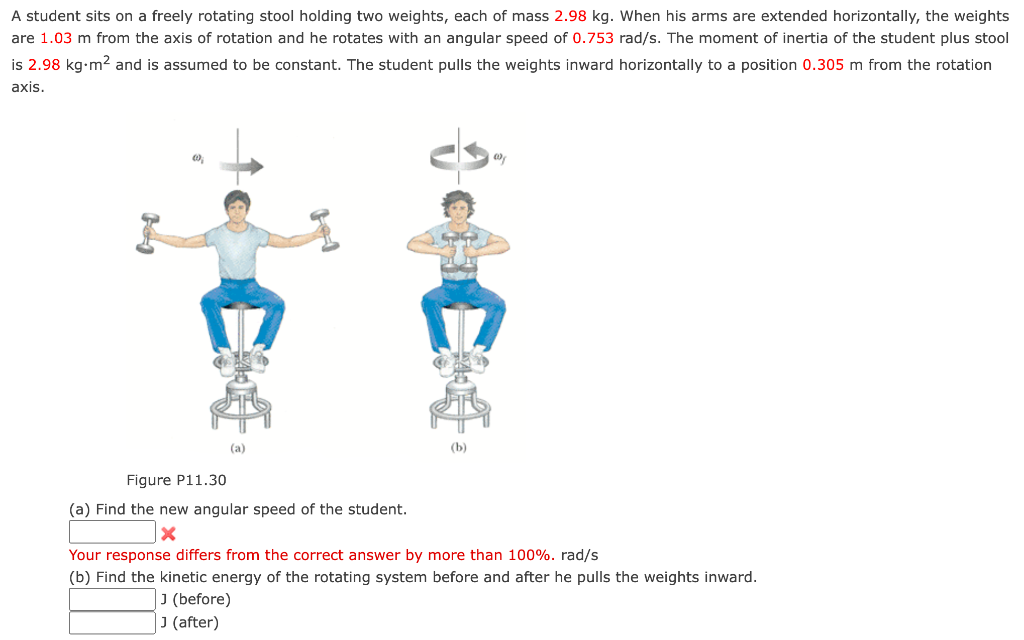 A student sits on a freely rotating stool holding two weights, each of mass 2.98 kg. When his arms are extended horizontally, the weights are 1.03 m from the axis of rotation and he rotates with an angular speed of 0.753 rad/s. The moment of inertia of the student plus stool is 2.98 kg·m$^2$ and is assumed to be constant. The student pulls the weights inward horizontally to a position 0.305 m from the rotation axis.

$\omega_i$

$\omega_f$

(a)

(b)

Figure P11.30

(a) Find the new angular speed of the student.

Your response differs from the correct answer by more than 100%. rad/s

(b) Find the kinetic energy of the rotating system before and after he pulls the weights inward.

J (before)

J (after)