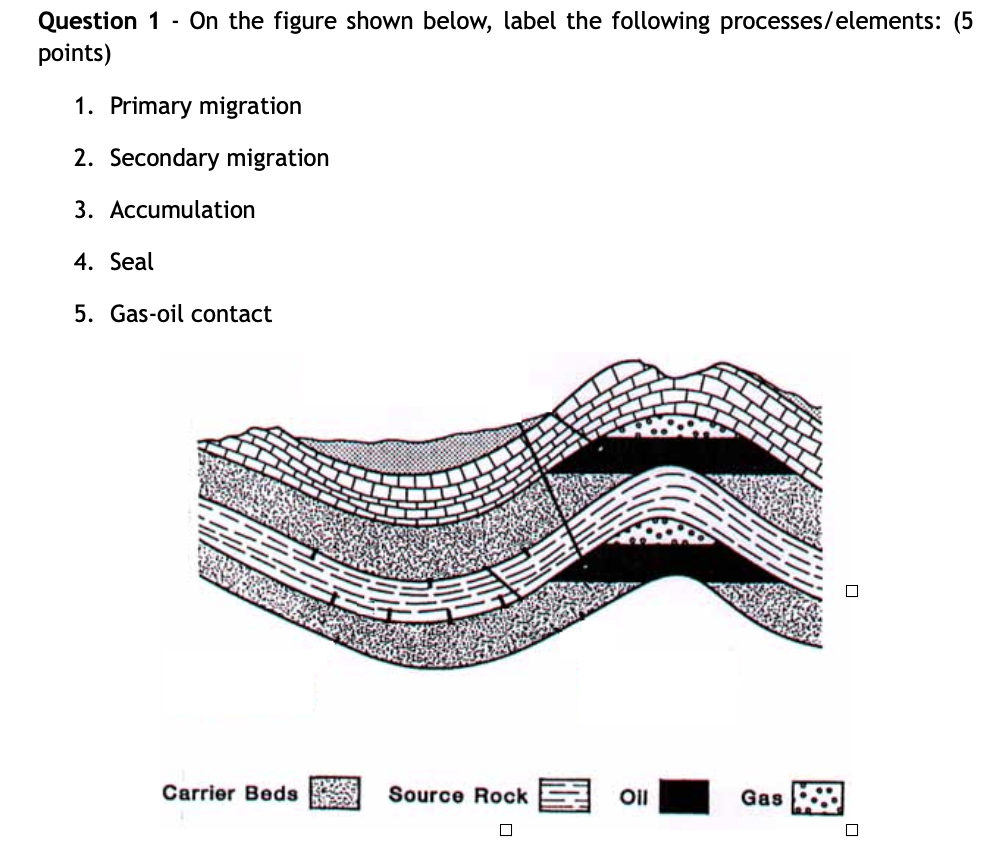 **Question 1** - On the figure shown below, label the following processes/elements: (5 points)

1. Primary migration
2. Secondary migration
3. Accumulation
4. Seal
5. Gas-oil contact

Carrier Beds Source Rock Oil Gas