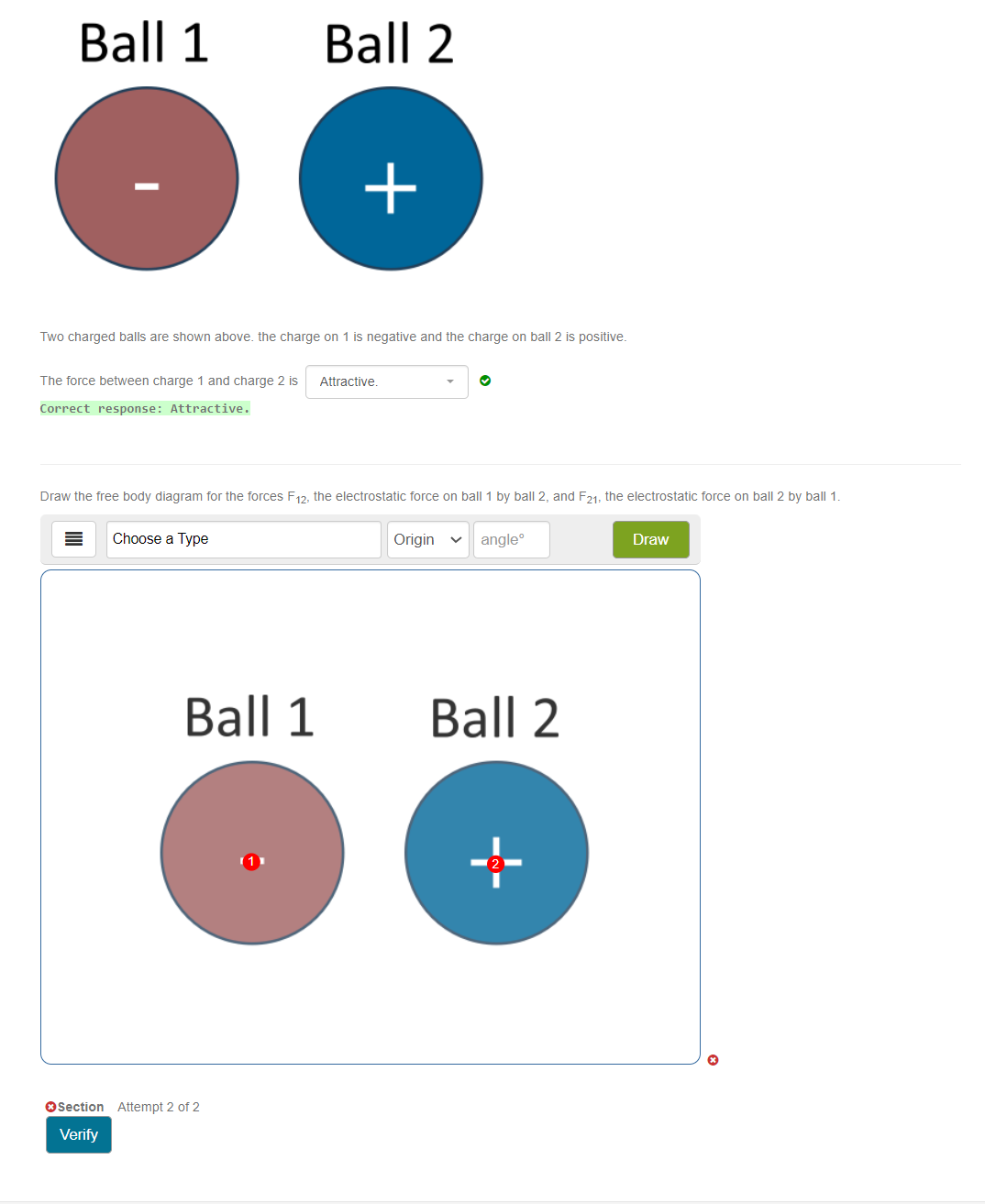 Ball 1 Ball 2

-

+

Two charged balls are shown above. the charge on 1 is negative and the charge on ball 2 is positive.

The force between charge 1 and charge 2 is Attractive.

Correct response: Attractive.

Draw the free body diagram for the forces $F_{12}$, the electrostatic force on ball 1 by ball 2, and $F_{21}$, the electrostatic force on ball 2 by ball 1.

Choose a Type Origin angle° Draw

Ball 1 Ball 2

1 2

Section Attempt 2 of 2

Verify