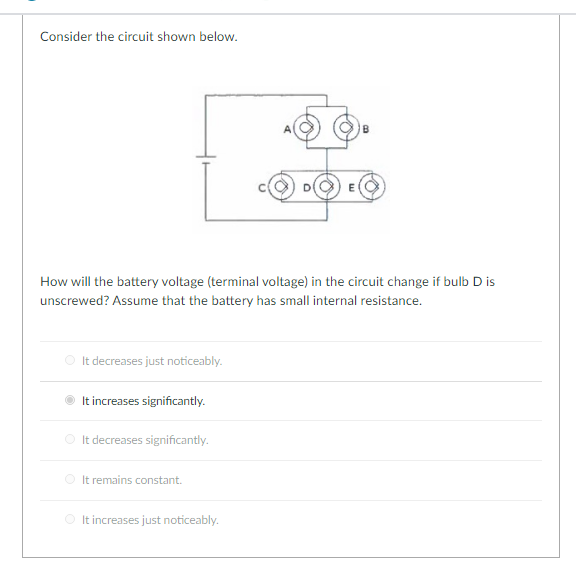 Consider the circuit shown below.

A B

C D E

How will the battery voltage (terminal voltage) in the circuit change if bulb D is unscrewed? Assume that the battery has small internal resistance.

It decreases just noticeably.

It increases significantly.

It decreases significantly.

It remains constant.

It increases just noticeably.