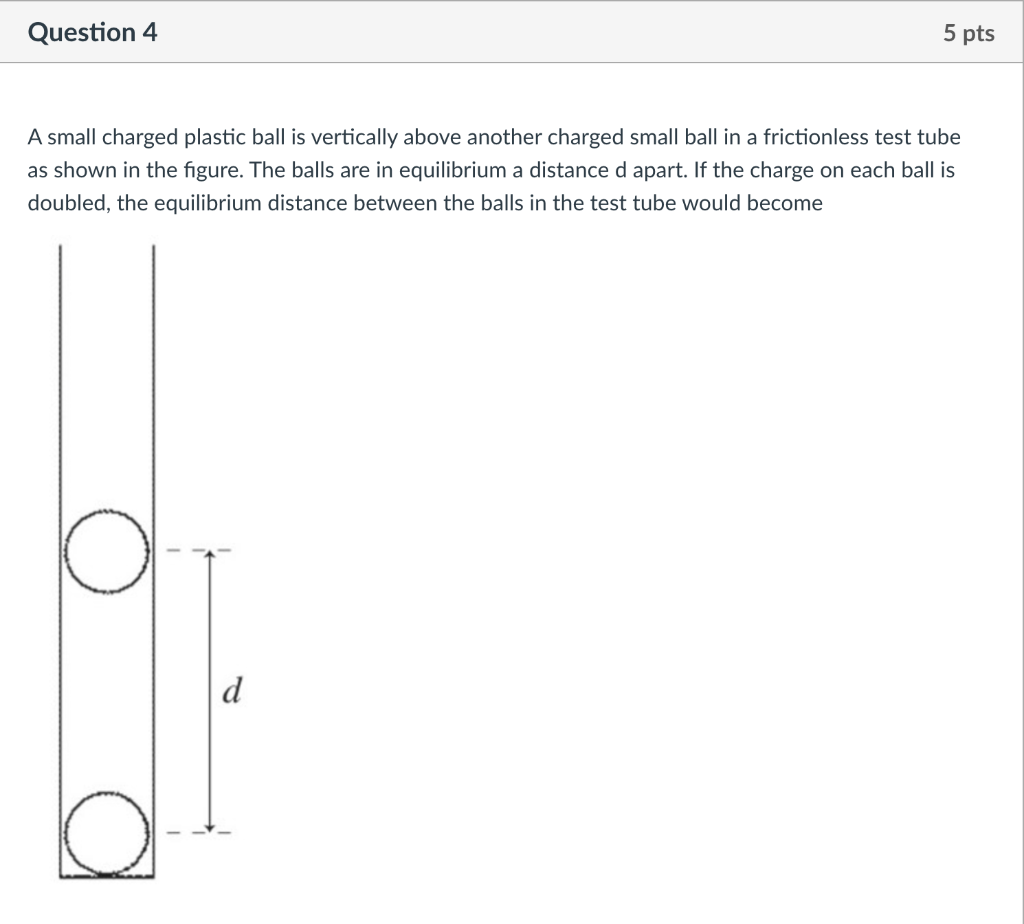 Question 4

5 pts

A small charged plastic ball is vertically above another charged small ball in a frictionless test tube as shown in the figure. The balls are in equilibrium a distance d apart. If the charge on each ball is doubled, the equilibrium distance between the balls in the test tube would become

$d$