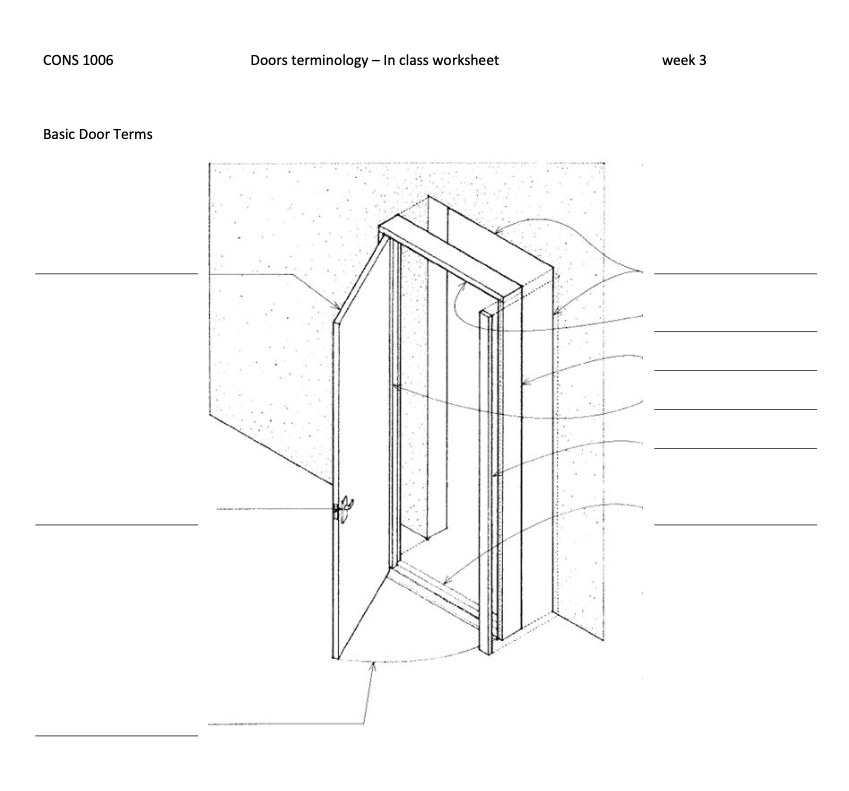 CONS 1006 Doors terminology – In class worksheet week 3

Basic Door Terms