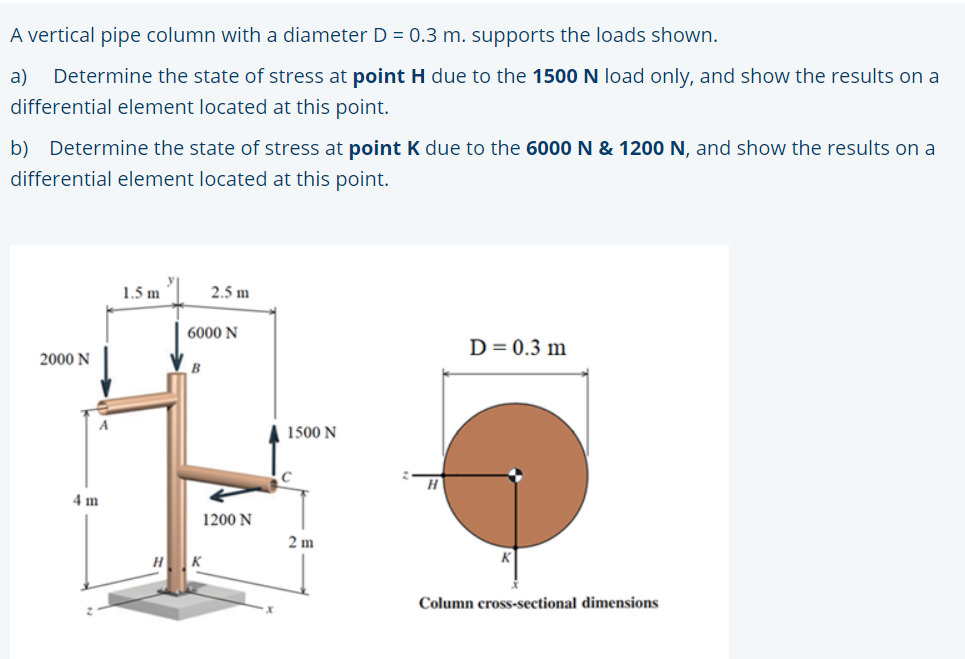 A vertical pipe column with a diameter D = 0.3 m. supports the loads shown.

a) Determine the state of stress at **point H** due to the **1500 N** load only, and show the results on a differential element located at this point.

b) Determine the state of stress at **point K** due to the **6000 N & 1200 N**, and show the results on a differential element located at this point.

1.5 m
y
2.5 m
6000 N
2000 N
B
A
1500 N
C
4 m
1200 N
2 m
H
K
z
x

D = 0.3 m
z
H
K
x
Column cross-sectional dimensions