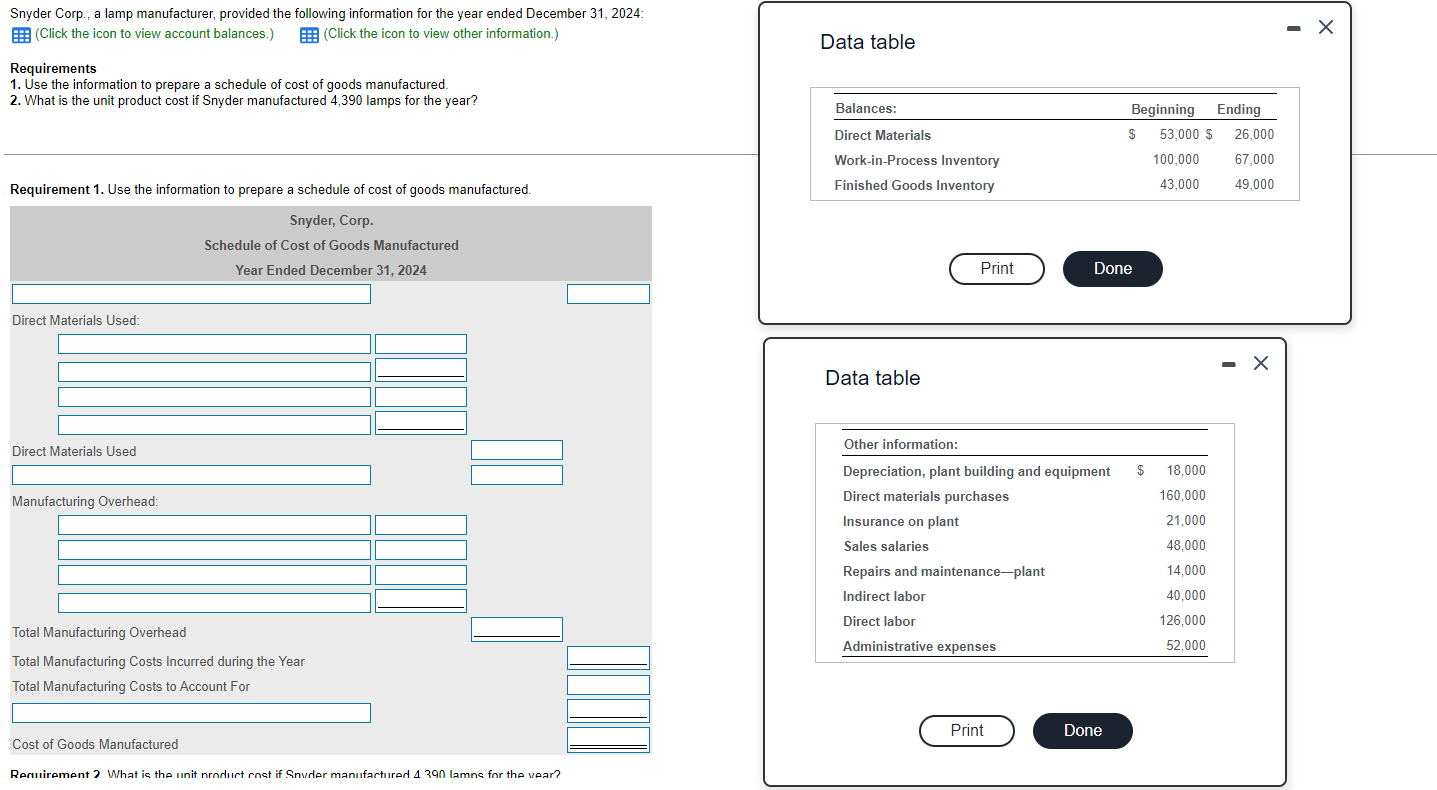 Snyder Corp., a lamp manufacturer, provided the following information for the year ended December 31, 2024:
(Click the icon to view account balances.) (Click the icon to view other information.)

Requirements
1. Use the information to prepare a schedule of cost of goods manufactured.
2. What is the unit product cost if Snyder manufactured 4,390 lamps for the year?

Requirement 1. Use the information to prepare a schedule of cost of goods manufactured.

Snyder, Corp.
Schedule of Cost of Goods Manufactured
Year Ended December 31, 2024

Direct Materials Used:

Direct Materials Used

Manufacturing Overhead:

Total Manufacturing Overhead
Total Manufacturing Costs Incurred during the Year
Total Manufacturing Costs to Account For

Cost of Goods Manufactured

Requirement 2. What is the unit product cost if Snyder manufactured 4,390 lamps for the year?

Data table

| Balances: | Beginning | Ending |
|---|---|---|
| Direct Materials | $ 53,000 | $ 26,000 |
| Work-in-Process Inventory | 100,000 | 67,000 |
| Finished Goods Inventory | 43,000 | 49,000 |

Print Done

Data table

| Other information: | |
|---|---|
| Depreciation, plant building and equipment | $ 18,000 |
| Direct materials purchases | 160,000 |
| Insurance on plant | 21,000 |
| Sales salaries | 48,000 |
| Repairs and maintenance—plant | 14,000 |
| Indirect labor | 40,000 |
| Direct labor | 126,000 |
| Administrative expenses | 52,000 |

Print Done