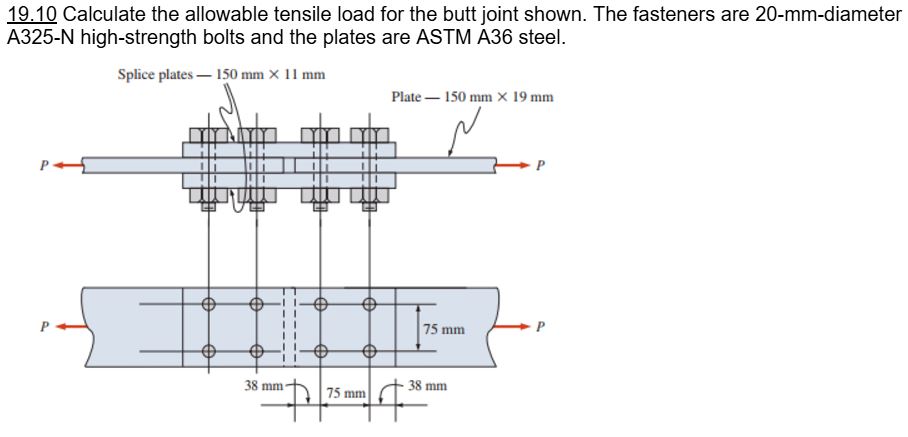 19.10 Calculate the allowable tensile load for the butt joint shown. The fasteners are 20-mm-diameter A325-N high-strength bolts and the plates are ASTM A36 steel.

Splice plates — 150 mm × 11 mm

Plate — 150 mm × 19 mm

P

P

P

P

75 mm

38 mm

75 mm

38 mm