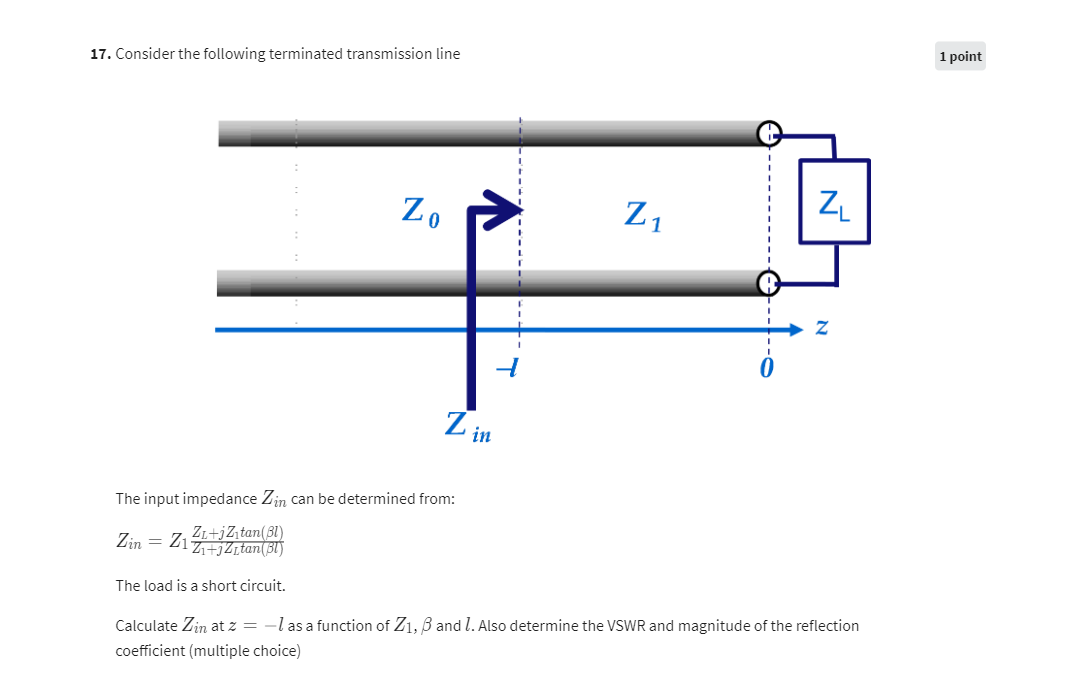 17. Consider the following terminated transmission line

1 point

$Z_0$

$Z_1$

$Z_L$

$z$

$-l$

$0$

$Z_{in}$

The input impedance $Z_{in}$ can be determined from:

$Z_{in} = Z_1 \frac{Z_L + jZ_1 tan(\beta l)}{Z_1 + jZ_L tan(\beta l)}$

The load is a short circuit.

Calculate $Z_{in}$ at $z = -l$ as a function of $Z_1$, $\beta$ and $l$. Also determine the VSWR and magnitude of the reflection coefficient (multiple choice)