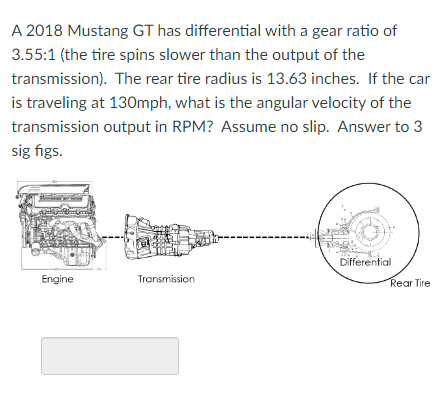 A 2018 Mustang GT has differential with a gear ratio of 3.55:1 (the tire spins slower than the output of the transmission). The rear tire radius is 13.63 inches. If the car is traveling at 130mph, what is the angular velocity of the transmission output in RPM? Assume no slip. Answer to 3 sig figs.

Engine
Transmission
Differential
Rear Tire