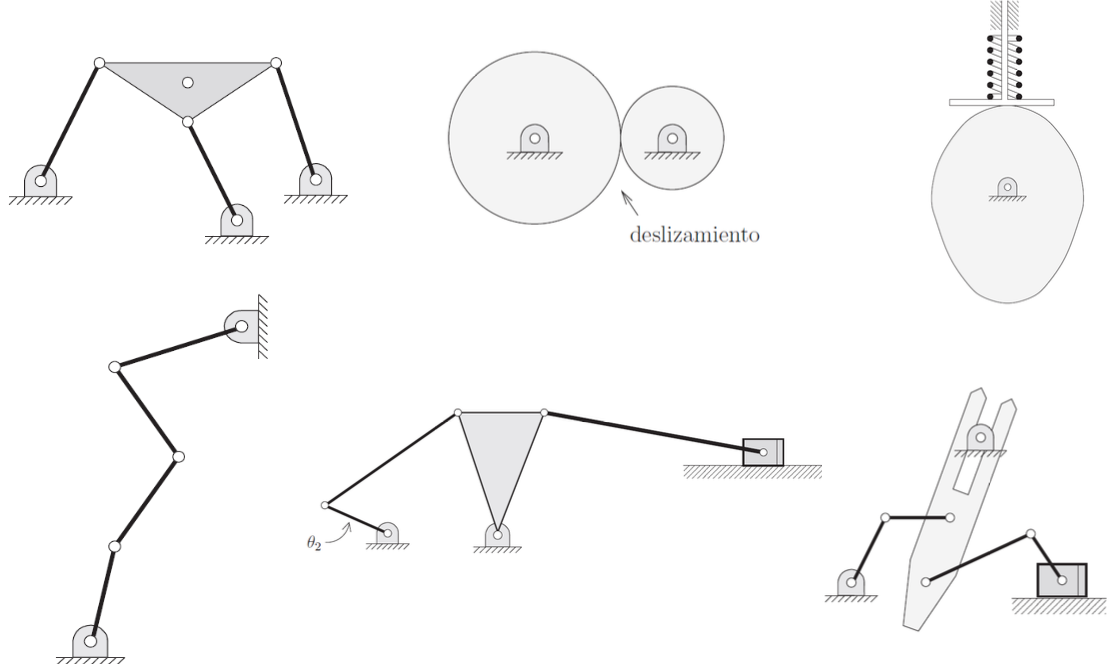 deslizamiento

$\theta_2$