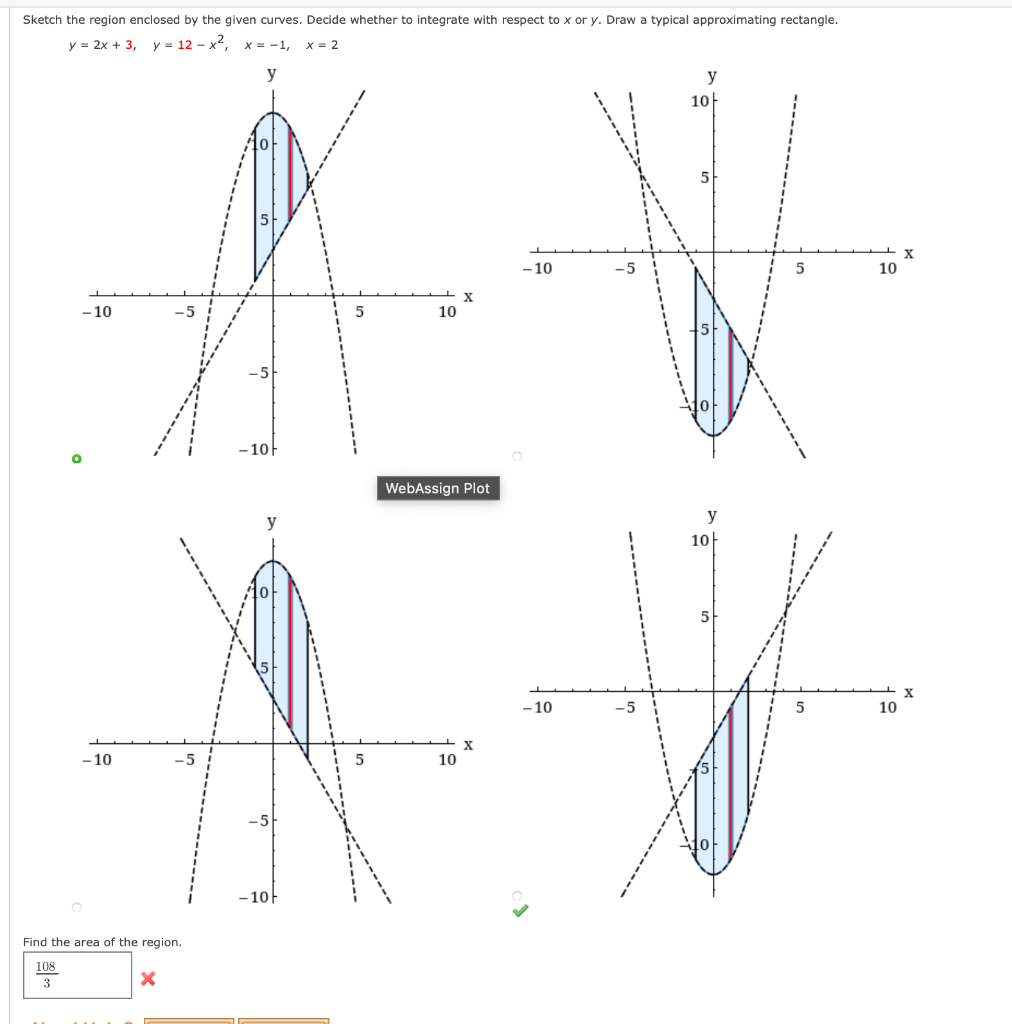 Sketch the region enclosed by the given curves. Decide whether to integrate with respect to x or y. Draw a typical approximating rectangle.

$y = 2x + 3$, $y = 12 - x^2$, $x = -1$, $x = 2$

y
10
5
−10
−5
5
10
x
−5
−10

y
10
5
−10
−5
5
10
x
−5
−10

WebAssign Plot

y
10
5
−10
−5
5
10
x
−5
−10

y
10
5
−10
−5
5
10
x
−5
−10

Find the area of the region.

$\frac{108}{3}$