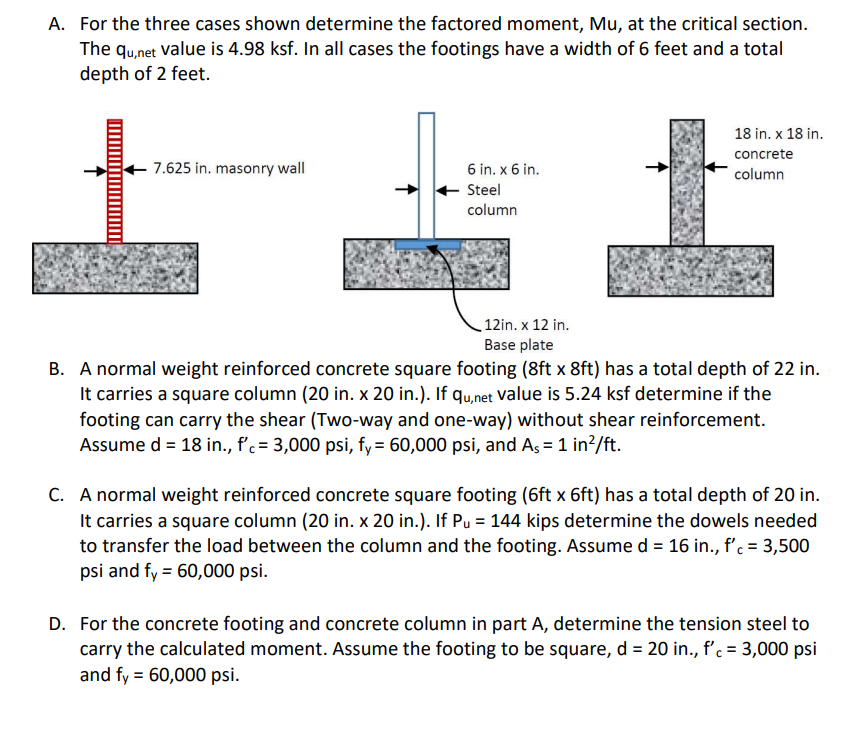 A. For the three cases shown determine the factored moment, Mu, at the critical section. The $q_{u,net}$ value is 4.98 ksf. In all cases the footings have a width of 6 feet and a total depth of 2 feet.

7.625 in. masonry wall

6 in. x 6 in. Steel column

18 in. x 18 in. concrete column

12in. x 12 in. Base plate

B. A normal weight reinforced concrete square footing (8ft x 8ft) has a total depth of 22 in. It carries a square column (20 in. x 20 in.). If $q_{u,net}$ value is 5.24 ksf determine if the footing can carry the shear (Two-way and one-way) without shear reinforcement. Assume d = 18 in., $f'_c$ = 3,000 psi, $f_y$ = 60,000 psi, and $A_s$ = 1 $in^2$/ft.

C. A normal weight reinforced concrete square footing (6ft x 6ft) has a total depth of 20 in. It carries a square column (20 in. x 20 in.). If $P_u$ = 144 kips determine the dowels needed to transfer the load between the column and the footing. Assume d = 16 in., $f'_c$ = 3,500 psi and $f_y$ = 60,000 psi.

D. For the concrete footing and concrete column in part A, determine the tension steel to carry the calculated moment. Assume the footing to be square, d = 20 in., $f'_c$ = 3,000 psi and $f_y$ = 60,000 psi.