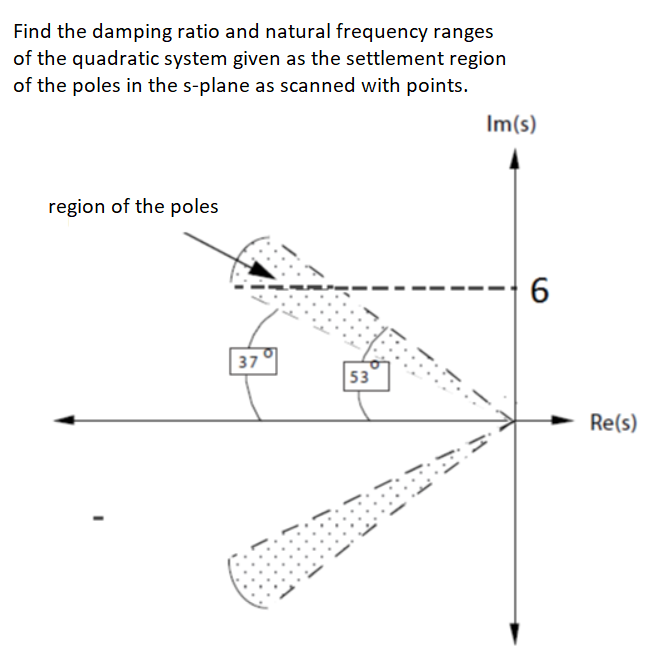 Find the damping ratio and natural frequency ranges of the quadratic system given as the settlement region of the poles in the s-plane as scanned with points.

Im(s)

region of the poles

6

$37^o$

$53^o$

Re(s)

-