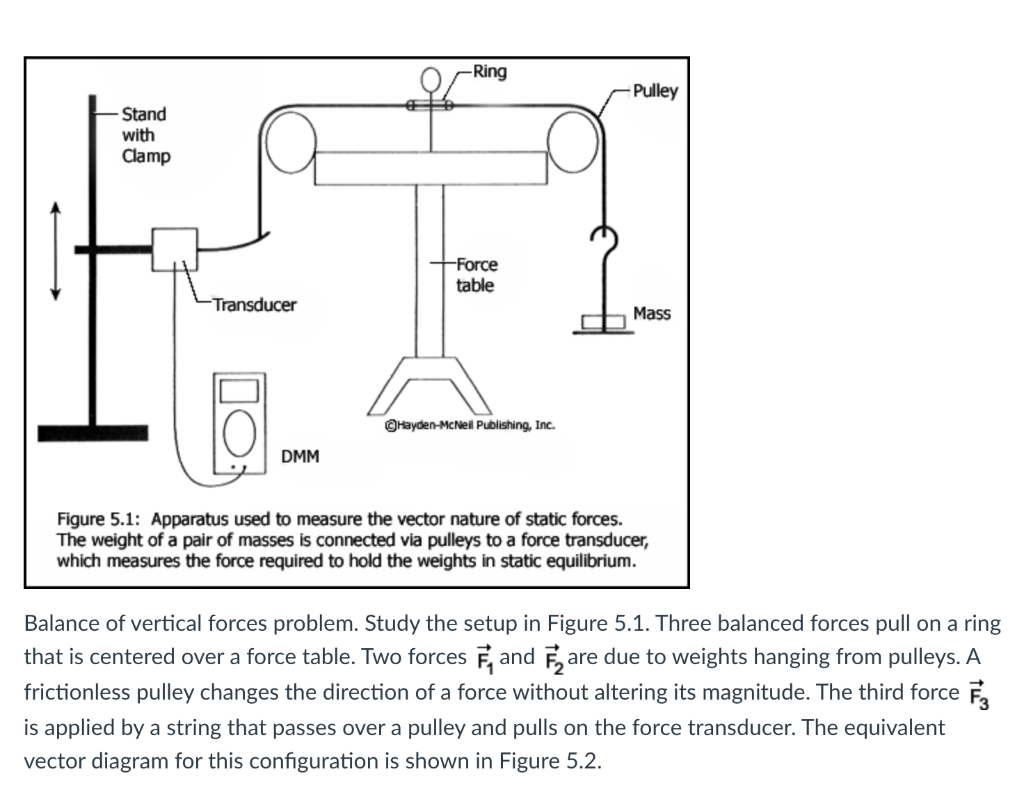 Ring

Pulley

Stand with Clamp

Force table

Transducer

Mass

©Hayden-McNeil Publishing, Inc.

DMM

Figure 5.1: Apparatus used to measure the vector nature of static forces. The weight of a pair of masses is connected via pulleys to a force transducer, which measures the force required to hold the weights in static equilibrium.

Balance of vertical forces problem. Study the setup in Figure 5.1. Three balanced forces pull on a ring that is centered over a force table. Two forces $\vec{F_1}$ and $\vec{F_2}$ are due to weights hanging from pulleys. A frictionless pulley changes the direction of a force without altering its magnitude. The third force $\vec{F_3}$ is applied by a string that passes over a pulley and pulls on the force transducer. The equivalent vector diagram for this configuration is shown in Figure 5.2.