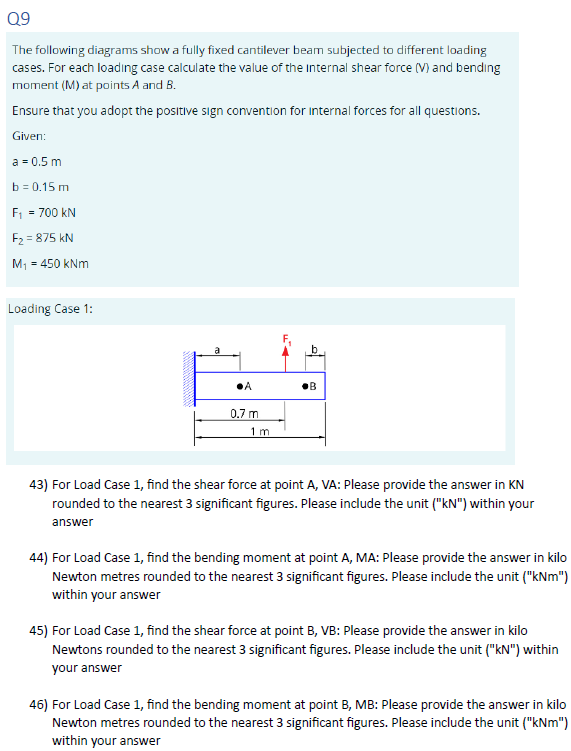 Q9

The following diagrams show a fully fixed cantilever beam subjected to different loading cases. For each loading case calculate the value of the internal shear force (V) and bending moment (M) at points A and B.

Ensure that you adopt the positive sign convention for internal forces for all questions.

Given:

a = 0.5 m

b = 0.15 m

$F_1$ = 700 kN

$F_2$ = 875 kN

$M_1$ = 450 kNm

Loading Case 1:

a

$F_1$

b

A

B

0.7 m

1 m

43) For Load Case 1, find the shear force at point A, VA: Please provide the answer in KN rounded to the nearest 3 significant figures. Please include the unit ("kN") within your answer

44) For Load Case 1, find the bending moment at point A, MA: Please provide the answer in kilo Newton metres rounded to the nearest 3 significant figures. Please include the unit ("kNm") within your answer

45) For Load Case 1, find the shear force at point B, VB: Please provide the answer in kilo Newtons rounded to the nearest 3 significant figures. Please include the unit ("kN") within your answer

46) For Load Case 1, find the bending moment at point B, MB: Please provide the answer in kilo Newton metres rounded to the nearest 3 significant figures. Please include the unit ("kNm") within your answer