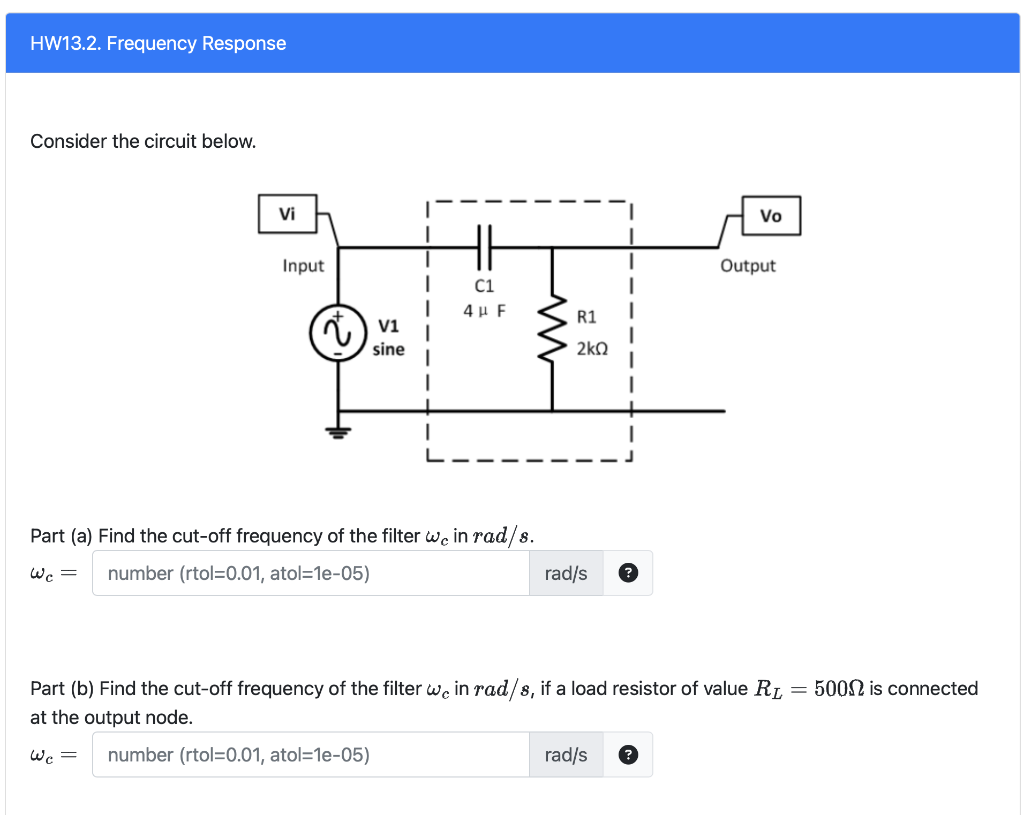 HW13.2. Frequency Response

Consider the circuit below.

Vi
Input
V1
sine
C1
4 μ F
R1
2kΩ
Vo
Output

Part (a) Find the cut-off frequency of the filter $\omega_c$ in $rad/s$.

$\omega_c =$ number (rtol=0.01, atol=1e-05) rad/s ?

Part (b) Find the cut-off frequency of the filter $\omega_c$ in $rad/s$, if a load resistor of value $R_L = 500\Omega$ is connected at the output node.

$\omega_c =$ number (rtol=0.01, atol=1e-05) rad/s ?