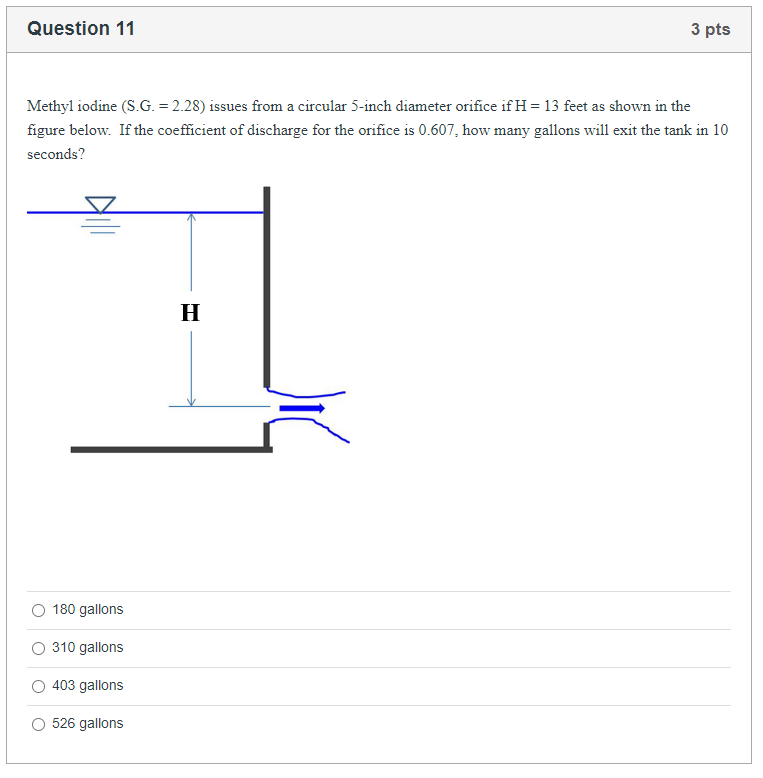 Question 11

3 pts

Methyl iodine (S.G. = 2.28) issues from a circular 5-inch diameter orifice if H = 13 feet as shown in the figure below. If the coefficient of discharge for the orifice is 0.607, how many gallons will exit the tank in 10 seconds?

H

180 gallons

310 gallons

403 gallons

526 gallons