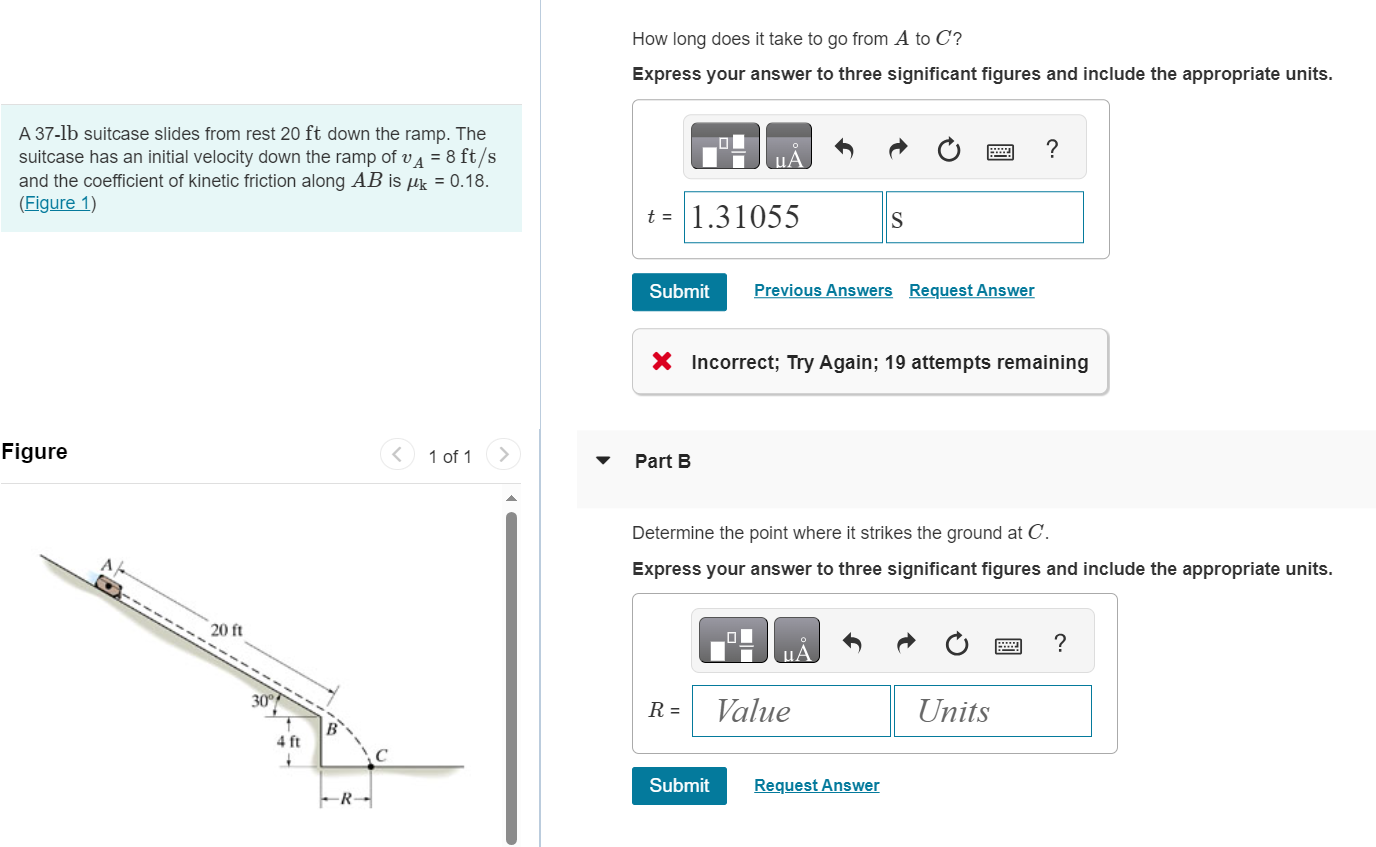 A 37-lb suitcase slides from rest 20 ft down the ramp. The suitcase has an initial velocity down the ramp of $v_A$ = 8 ft/s and the coefficient of kinetic friction along $AB$ is $\mu_k$ = 0.18. (Figure 1)

Figure

1 of 1

A

20 ft

30°

4 ft

B

C

R

How long does it take to go from $A$ to $C$?

Express your answer to three significant figures and include the appropriate units.

μÅ

?

$t$ = 1.31055 s

Submit Previous Answers Request Answer

Incorrect; Try Again; 19 attempts remaining

Part B

Determine the point where it strikes the ground at $C$.

Express your answer to three significant figures and include the appropriate units.

μÅ

?

$R$ = Value Units

Submit Request Answer