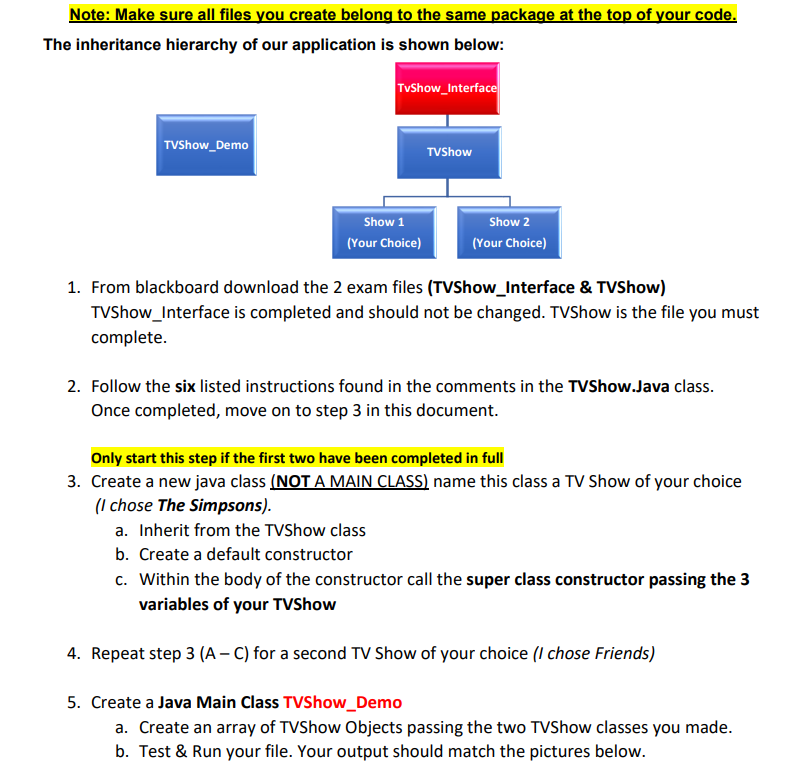 Note: Make sure all files you create belong to the same package at the top of your code.

The inheritance hierarchy of our application is shown below:

TvShow_Interface

TVShow_Demo

TVShow

Show 1
(Your Choice)

Show 2
(Your Choice)

1. From blackboard download the 2 exam files (TVShow_Interface & TVShow) TVShow_Interface is completed and should not be changed. TVShow is the file you must complete.

2. Follow the six listed instructions found in the comments in the TVShow.Java class. Once completed, move on to step 3 in this document.

Only start this step if the first two have been completed in full

3. Create a new java class (NOT A MAIN CLASS) name this class a TV Show of your choice (I chose The Simpsons).
a. Inherit from the TVShow class
b. Create a default constructor
c. Within the body of the constructor call the super class constructor passing the 3 variables of your TVShow

4. Repeat step 3 (A – C) for a second TV Show of your choice (I chose Friends)

5. Create a Java Main Class TVShow_Demo
a. Create an array of TVShow Objects passing the two TVShow classes you made.
b. Test & Run your file. Your output should match the pictures below.