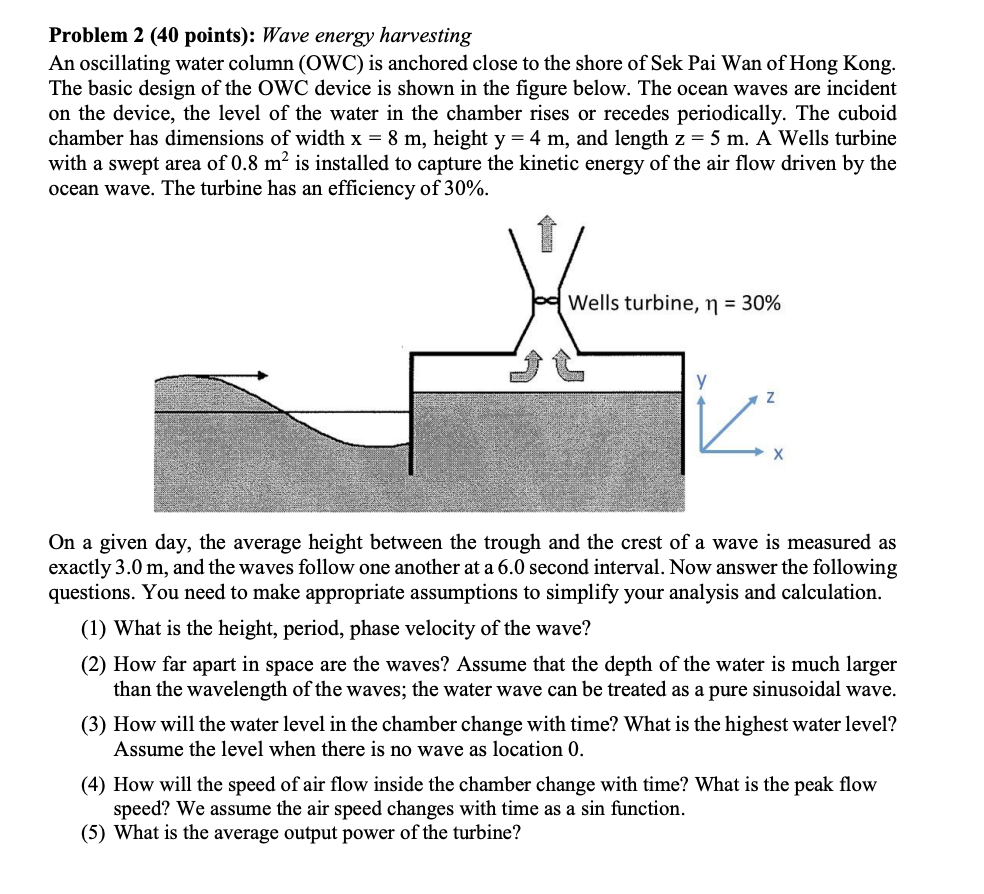 **Problem 2 (40 points):** *Wave energy harvesting*

An oscillating water column (OWC) is anchored close to the shore of Sek Pai Wan of Hong Kong. The basic design of the OWC device is shown in the figure below. The ocean waves are incident on the device, the level of the water in the chamber rises or recedes periodically. The cuboid chamber has dimensions of width x = 8 m, height y = 4 m, and length z = 5 m. A Wells turbine with a swept area of 0.8 $m^2$ is installed to capture the kinetic energy of the air flow driven by the ocean wave. The turbine has an efficiency of 30%.

Wells turbine, $\eta$ = 30%

y

z

x

On a given day, the average height between the trough and the crest of a wave is measured as exactly 3.0 m, and the waves follow one another at a 6.0 second interval. Now answer the following questions. You need to make appropriate assumptions to simplify your analysis and calculation.

(1) What is the height, period, phase velocity of the wave?

(2) How far apart in space are the waves? Assume that the depth of the water is much larger than the wavelength of the waves; the water wave can be treated as a pure sinusoidal wave.

(3) How will the water level in the chamber change with time? What is the highest water level? Assume the level when there is no wave as location 0.

(4) How will the speed of air flow inside the chamber change with time? What is the peak flow speed? We assume the air speed changes with time as a sin function.

(5) What is the average output power of the turbine?