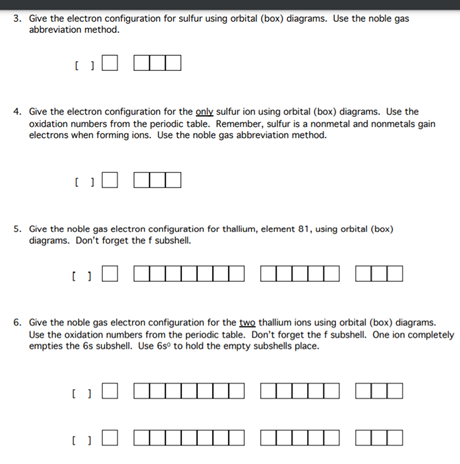 3. Give the electron configuration for sulfur using orbital (box) diagrams. Use the noble gas abbreviation method.

[ ]

4. Give the electron configuration for the only sulfur ion using orbital (box) diagrams. Use the oxidation numbers from the periodic table. Remember, sulfur is a nonmetal and nonmetals gain electrons when forming ions. Use the noble gas abbreviation method.

[ ]

5. Give the noble gas electron configuration for thallium, element 81, using orbital (box) diagrams. Don't forget the f subshell.

[ ]

6. Give the noble gas electron configuration for the two thallium ions using orbital (box) diagrams. Use the oxidation numbers from the periodic table. Don't forget the f subshell. One ion completely empties the 6s subshell. Use $6s^0$ to hold the empty subshells place.

[ ]

[ ]