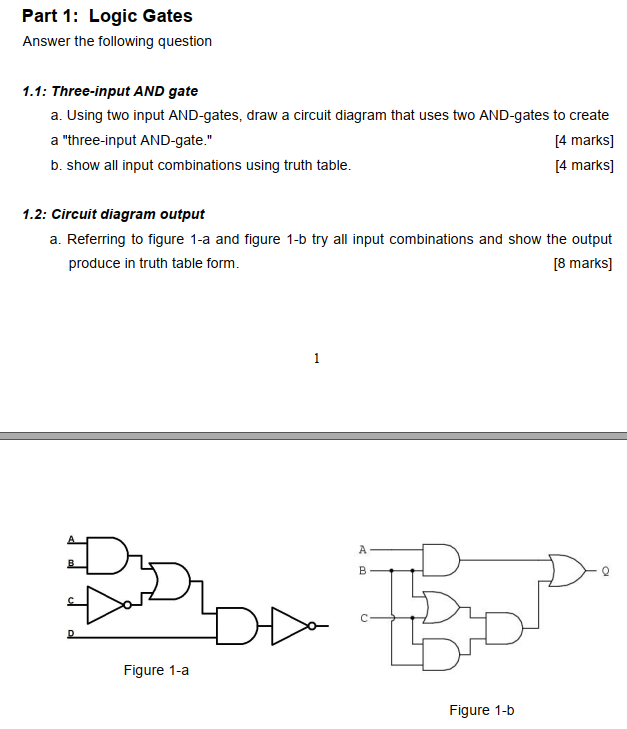 Part 1: Logic Gates

Answer the following question

1.1: Three-input AND gate

a. Using two input AND-gates, draw a circuit diagram that uses two AND-gates to create a "three-input AND-gate." [4 marks]

b. show all input combinations using truth table. [4 marks]

1.2: Circuit diagram output

a. Referring to figure 1-a and figure 1-b try all input combinations and show the output produce in truth table form. [8 marks]

1

A
B
C
D

Figure 1-a

A
B
C
Q

Figure 1-b