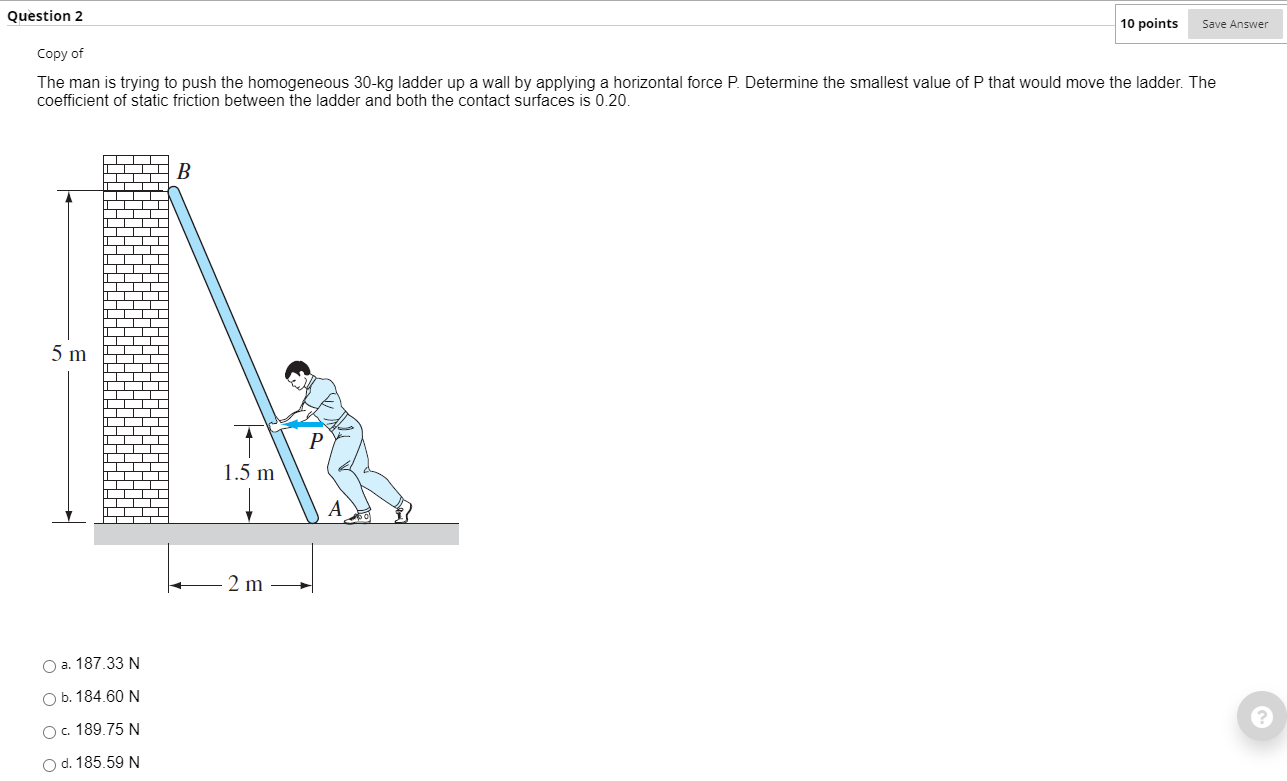 Question 2

10 points Save Answer

Copy of

The man is trying to push the homogeneous 30-kg ladder up a wall by applying a horizontal force P. Determine the smallest value of P that would move the ladder. The coefficient of static friction between the ladder and both the contact surfaces is 0.20.

B
5 m
P
1.5 m
A
2 m

a. 187.33 N

b. 184.60 N

c. 189.75 N

d. 185.59 N

?