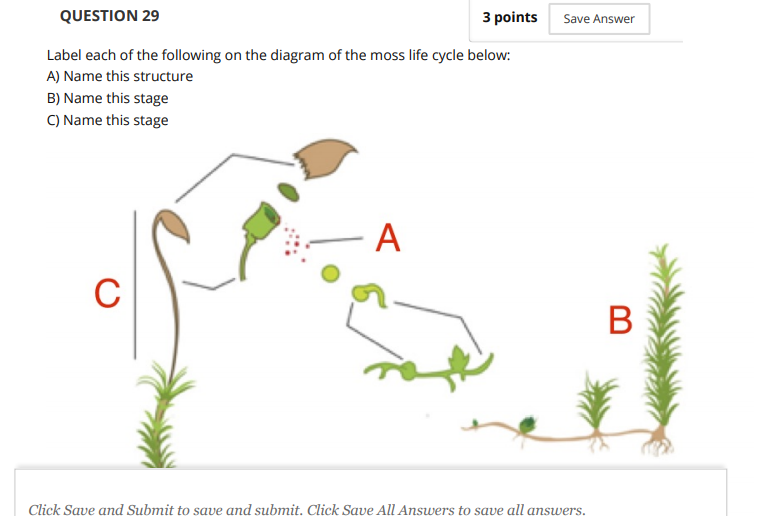 QUESTION 29

3 points

Save Answer

Label each of the following on the diagram of the moss life cycle below:
A) Name this structure
B) Name this stage
C) Name this stage

A

C

B

Click Save and Submit to save and submit. Click Save All Answers to save all answers.