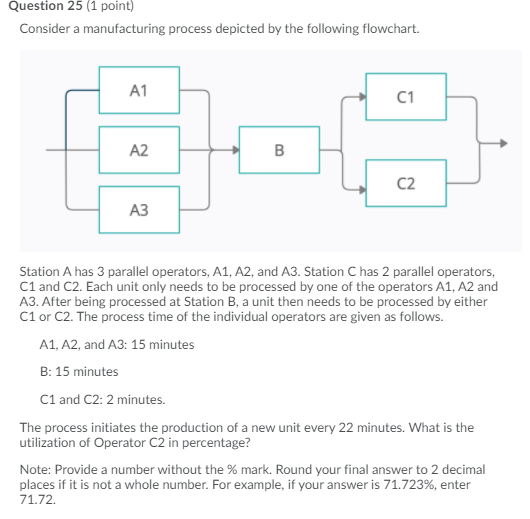 Question 25 (1 point)

Consider a manufacturing process depicted by the following flowchart.

A1
A2
A3
B
C1
C2

Station A has 3 parallel operators, A1, A2, and A3. Station C has 2 parallel operators, C1 and C2. Each unit only needs to be processed by one of the operators A1, A2 and A3. After being processed at Station B, a unit then needs to be processed by either C1 or C2. The process time of the individual operators are given as follows.

A1, A2, and A3: 15 minutes

B: 15 minutes

C1 and C2: 2 minutes.

The process initiates the production of a new unit every 22 minutes. What is the utilization of Operator C2 in percentage?

Note: Provide a number without the % mark. Round your final answer to 2 decimal places if it is not a whole number. For example, if your answer is 71.723%, enter 71.72.