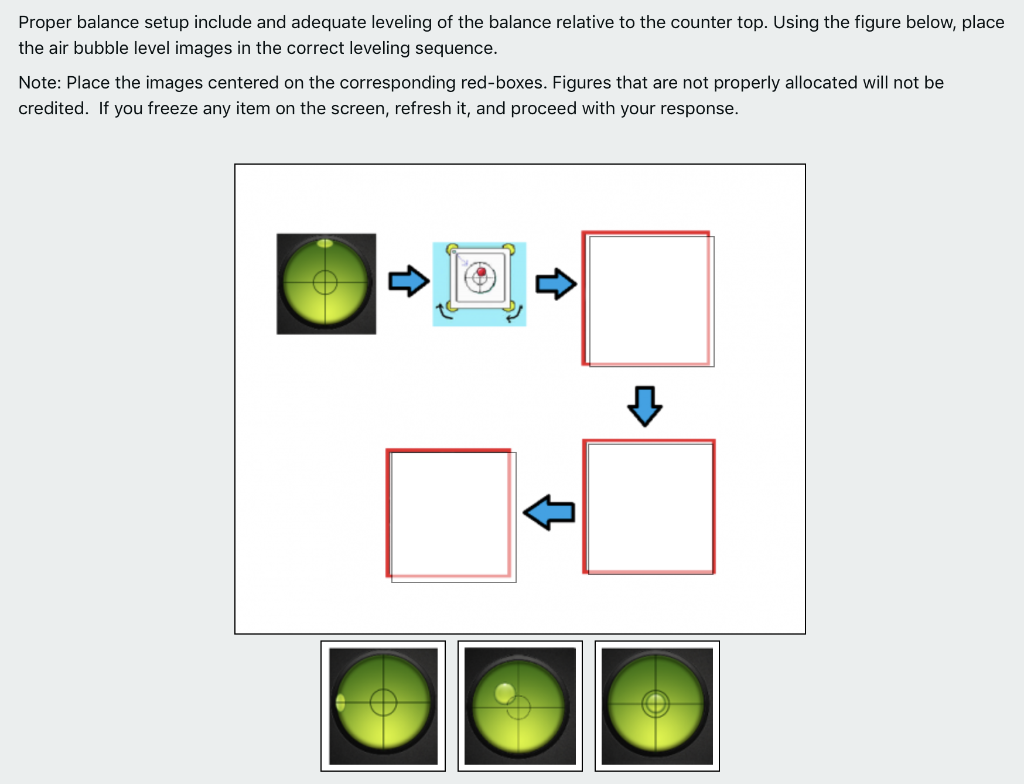 Proper balance setup include and adequate leveling of the balance relative to the counter top. Using the figure below, place the air bubble level images in the correct leveling sequence.

Note: Place the images centered on the corresponding red-boxes. Figures that are not properly allocated will not be credited. If you freeze any item on the screen, refresh it, and proceed with your response.