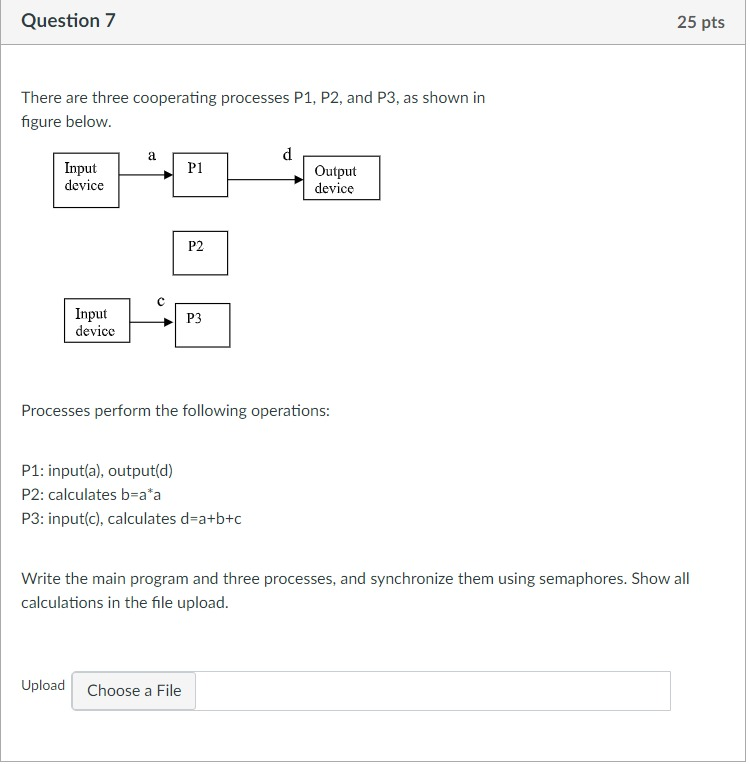 Question 7

25 pts

There are three cooperating processes P1, P2, and P3, as shown in figure below.

Input device

a

P1

d

Output device

P2

Input device

c

P3

Processes perform the following operations:

P1: input(a), output(d)
P2: calculates b=a*a
P3: input(c), calculates d=a+b+c

Write the main program and three processes, and synchronize them using semaphores. Show all calculations in the file upload.

Upload

Choose a File