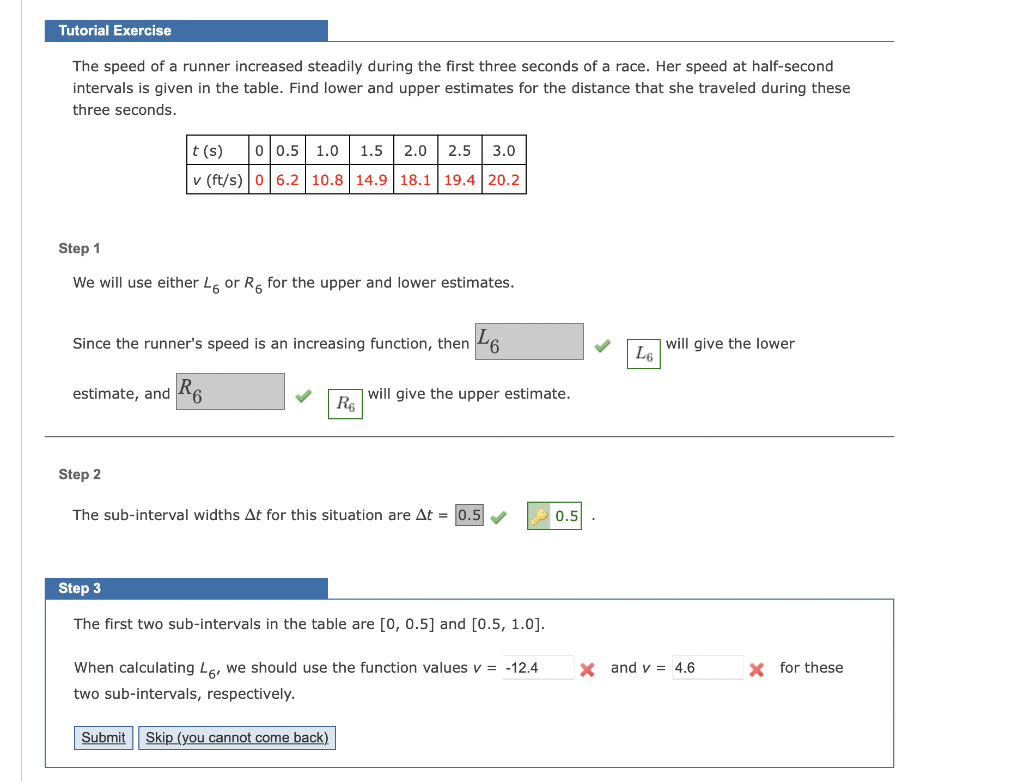 Tutorial Exercise

The speed of a runner increased steadily during the first three seconds of a race. Her speed at half-second intervals is given in the table. Find lower and upper estimates for the distance that she traveled during these three seconds.

| $t$ (s) | 0 | 0.5 | 1.0 | 1.5 | 2.0 | 2.5 | 3.0 |
|---|---|---|---|---|---|---|---|
| $v$ (ft/s) | 0 | 6.2 | 10.8 | 14.9 | 18.1 | 19.4 | 20.2 |

Step 1

We will use either $L_6$ or $R_6$ for the upper and lower estimates.

Since the runner's speed is an increasing function, then $L_6$ $L_6$ will give the lower estimate, and $R_6$ $R_6$ will give the upper estimate.

Step 2

The sub-interval widths $\Delta t$ for this situation are $\Delta t$ = 0.5 0.5 .

Step 3

The first two sub-intervals in the table are [0, 0.5] and [0.5, 1.0].

When calculating $L_6$, we should use the function values $v$ = -12.4 and $v$ = 4.6 for these two sub-intervals, respectively.

Submit Skip (you cannot come back)