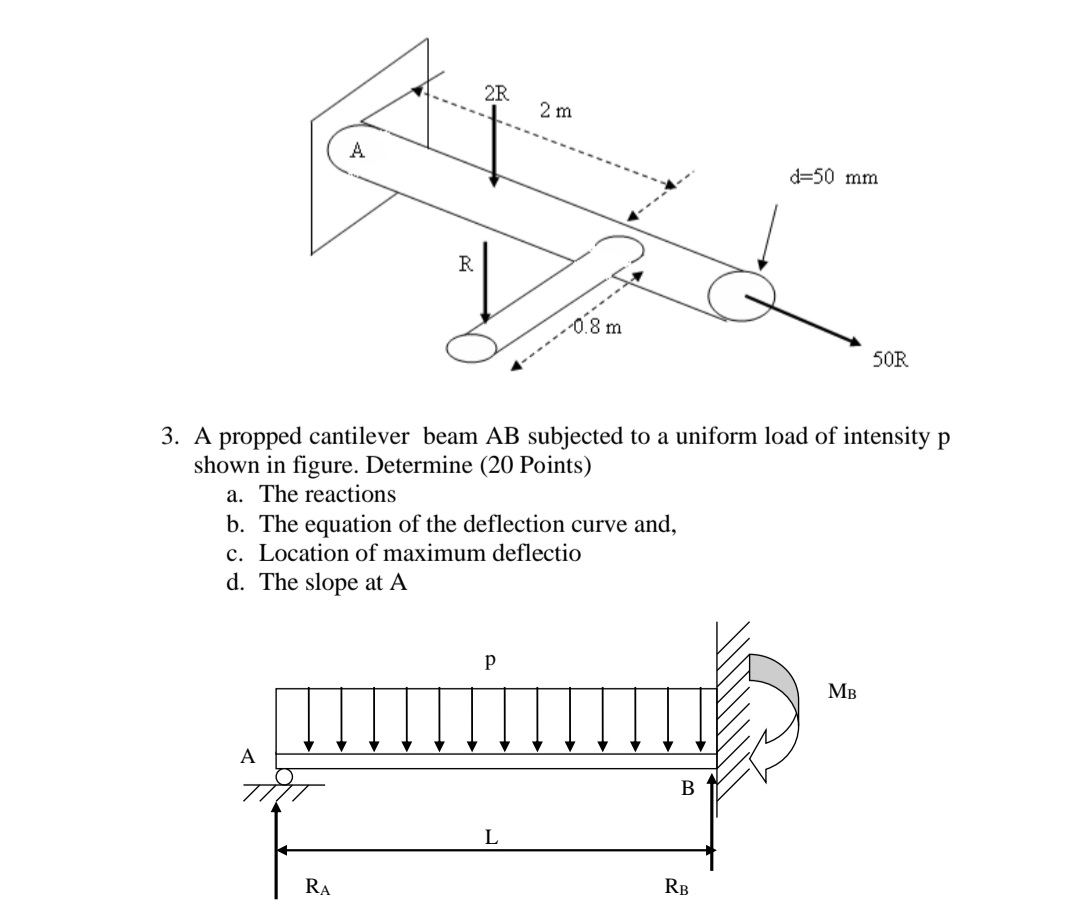 2R
2 m
A
d=50 mm
R
0.8 m
50R

3. A propped cantilever beam AB subjected to a uniform load of intensity p shown in figure. Determine (20 Points)
a. The reactions
b. The equation of the deflection curve and,
c. Location of maximum deflectio
d. The slope at A

p
$M_B$
A
B
L
$R_A$
$R_B$