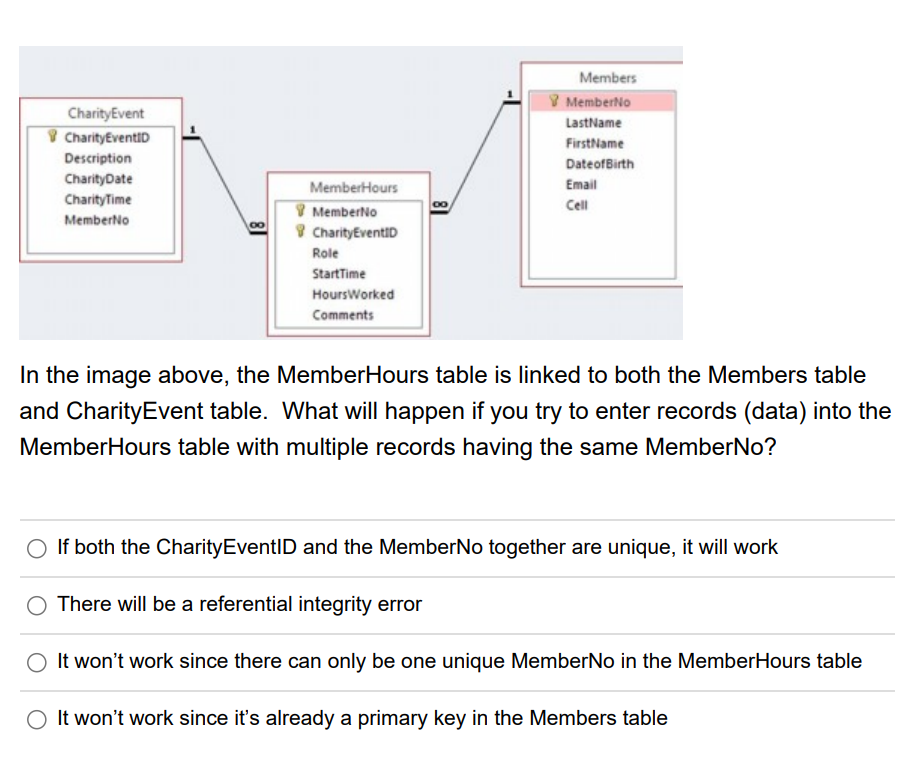 CharityEvent
CharityEventID
Description
CharityDate
CharityTime
MemberNo

1

∞

MemberHours
MemberNo
CharityEventID
Role
StartTime
HoursWorked
Comments

∞

1

Members
MemberNo
LastName
FirstName
DateofBirth
Email
Cell

In the image above, the MemberHours table is linked to both the Members table and CharityEvent table. What will happen if you try to enter records (data) into the MemberHours table with multiple records having the same MemberNo?

If both the CharityEventID and the MemberNo together are unique, it will work

There will be a referential integrity error

It won't work since there can only be one unique MemberNo in the MemberHours table

It won't work since it's already a primary key in the Members table