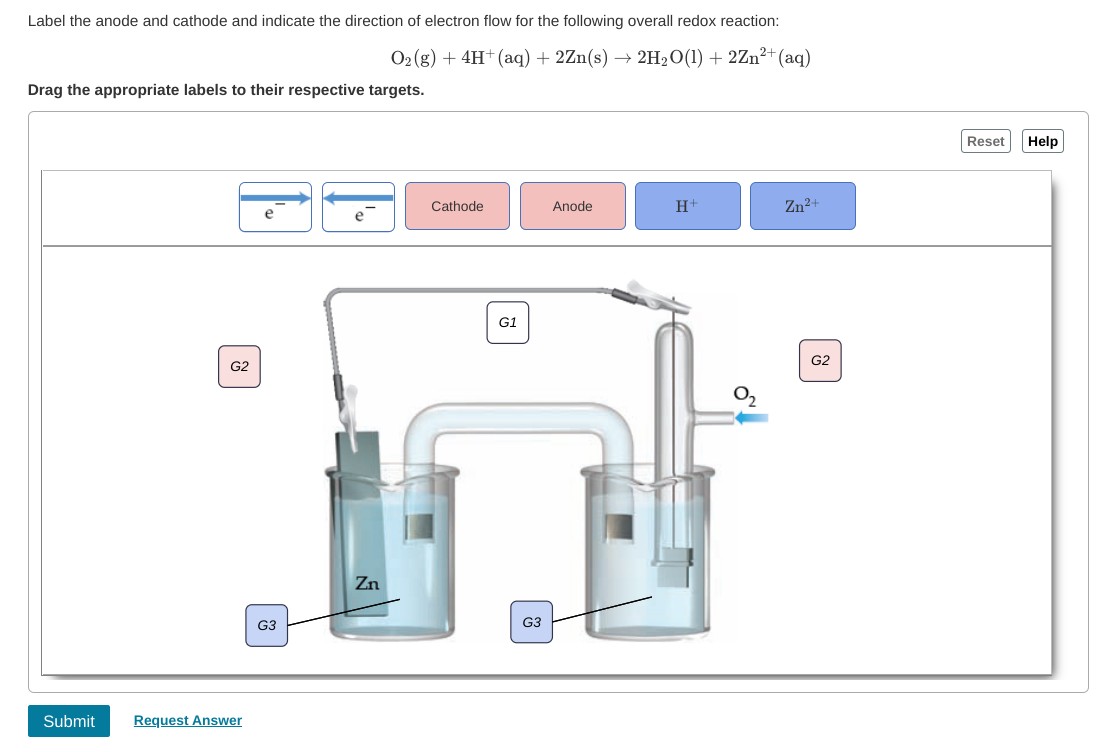 Label the anode and cathode and indicate the direction of electron flow for the following overall redox reaction:

$O_2(g) + 4H^+(aq) + 2Zn(s) \rightarrow 2H_2O(l) + 2Zn^{2+}(aq)$

Drag the appropriate labels to their respective targets.

Reset Help

$e^-$ $e^-$ Cathode Anode $H^+$ $Zn^{2+}$

G1

G2

G2

$O_2$

Zn

G3

G3

Submit Request Answer