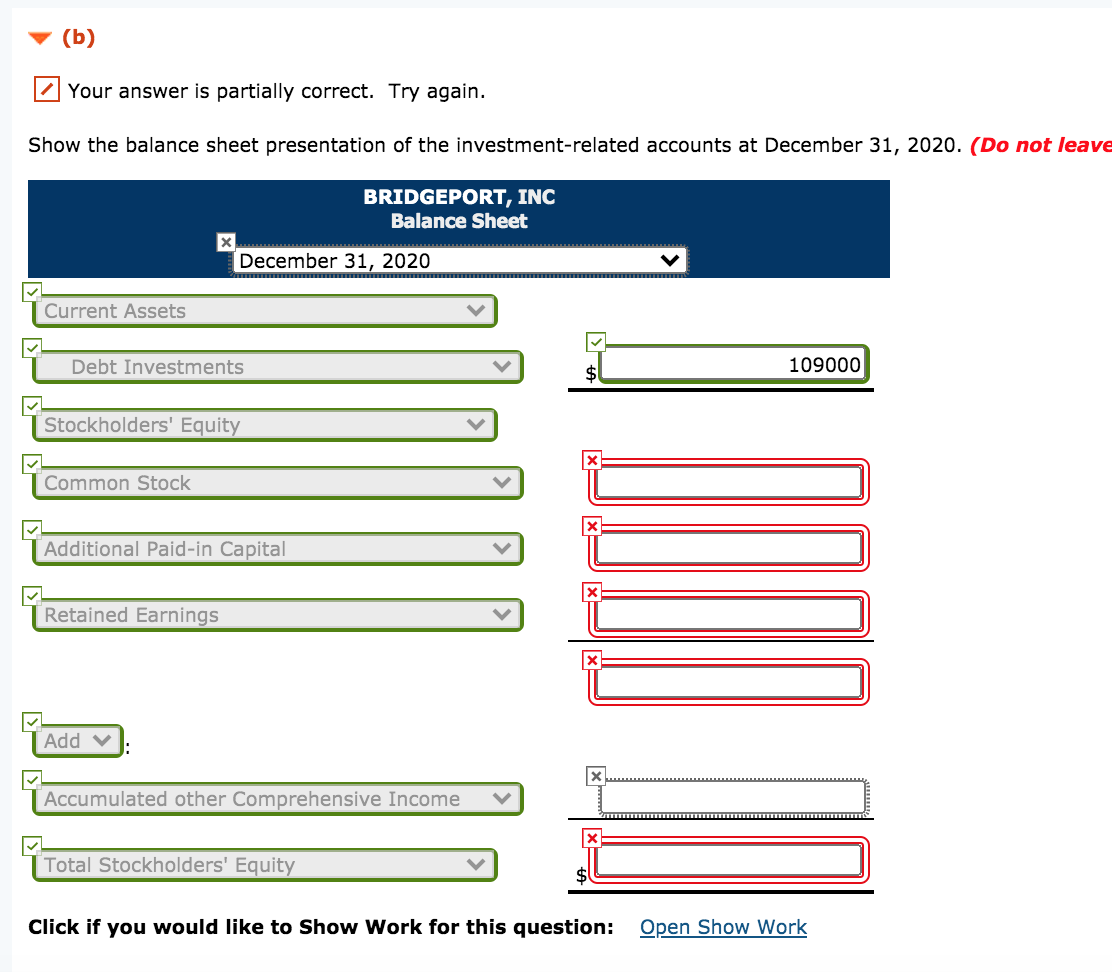 (b)

Your answer is partially correct. Try again.

Show the balance sheet presentation of the investment-related accounts at December 31, 2020. (Do not leave

BRIDGEPORT, INC
Balance Sheet

December 31, 2020

Current Assets

Debt Investments $ 109000

Stockholders' Equity

Common Stock

Additional Paid-in Capital

Retained Earnings

Add :

Accumulated other Comprehensive Income

Total Stockholders' Equity $

Click if you would like to Show Work for this question: Open Show Work