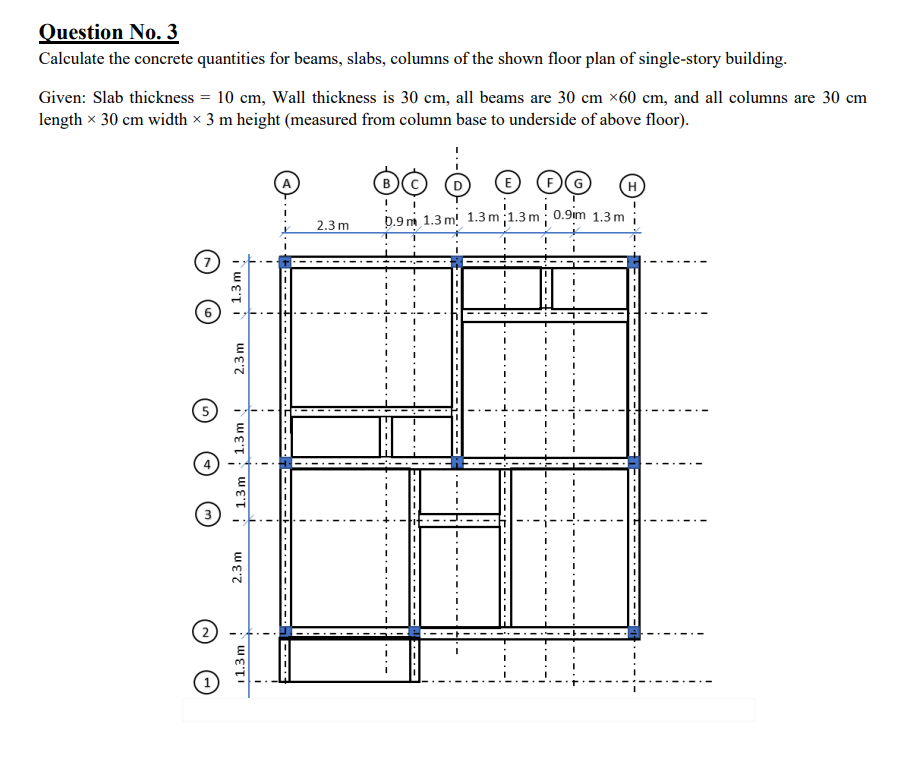 Question No. 3

Calculate the concrete quantities for beams, slabs, columns of the shown floor plan of single-story building.

Given: Slab thickness = 10 cm, Wall thickness is 30 cm, all beams are 30 cm ×60 cm, and all columns are 30 cm length × 30 cm width × 3 m height (measured from column base to underside of above floor).

A B C D E F G H

2.3 m 0.9 m 1.3 m 1.3 m 1.3 m 0.9 m 1.3 m

7 6 5 4 3 2 1

1.3 m 2.3 m 1.3 m 1.3 m 2.3 m 1.3 m