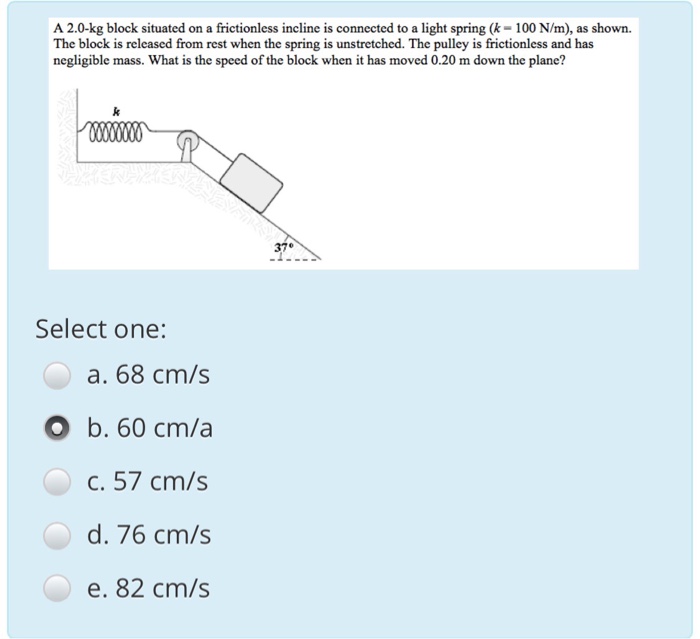 A 2.0-kg block situated on a frictionless incline is connected to a light spring ($k = 100$ N/m), as shown. The block is released from rest when the spring is unstretched. The pulley is frictionless and has negligible mass. What is the speed of the block when it has moved 0.20 m down the plane?

$k$

$37°$

Select one:

a. 68 cm/s

b. 60 cm/a

c. 57 cm/s

d. 76 cm/s

e. 82 cm/s