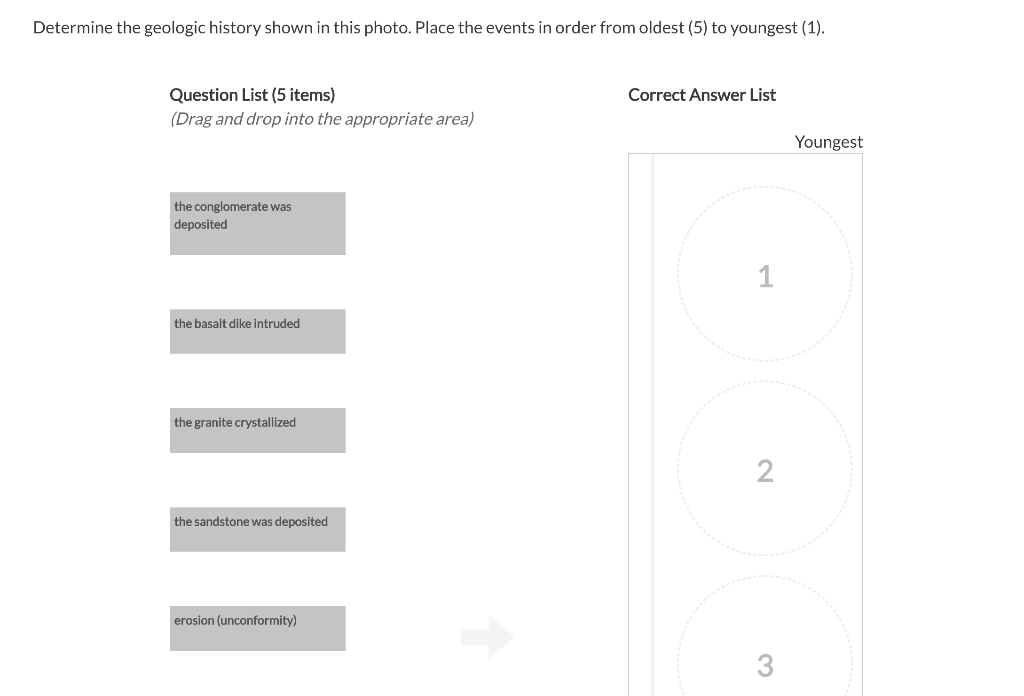 Determine the geologic history shown in this photo. Place the events in order from oldest (5) to youngest (1).

Question List (5 items)
(Drag and drop into the appropriate area)

the conglomerate was deposited

the basalt dike intruded

the granite crystallized

the sandstone was deposited

erosion (unconformity)

Correct Answer List

Youngest

1

2

3