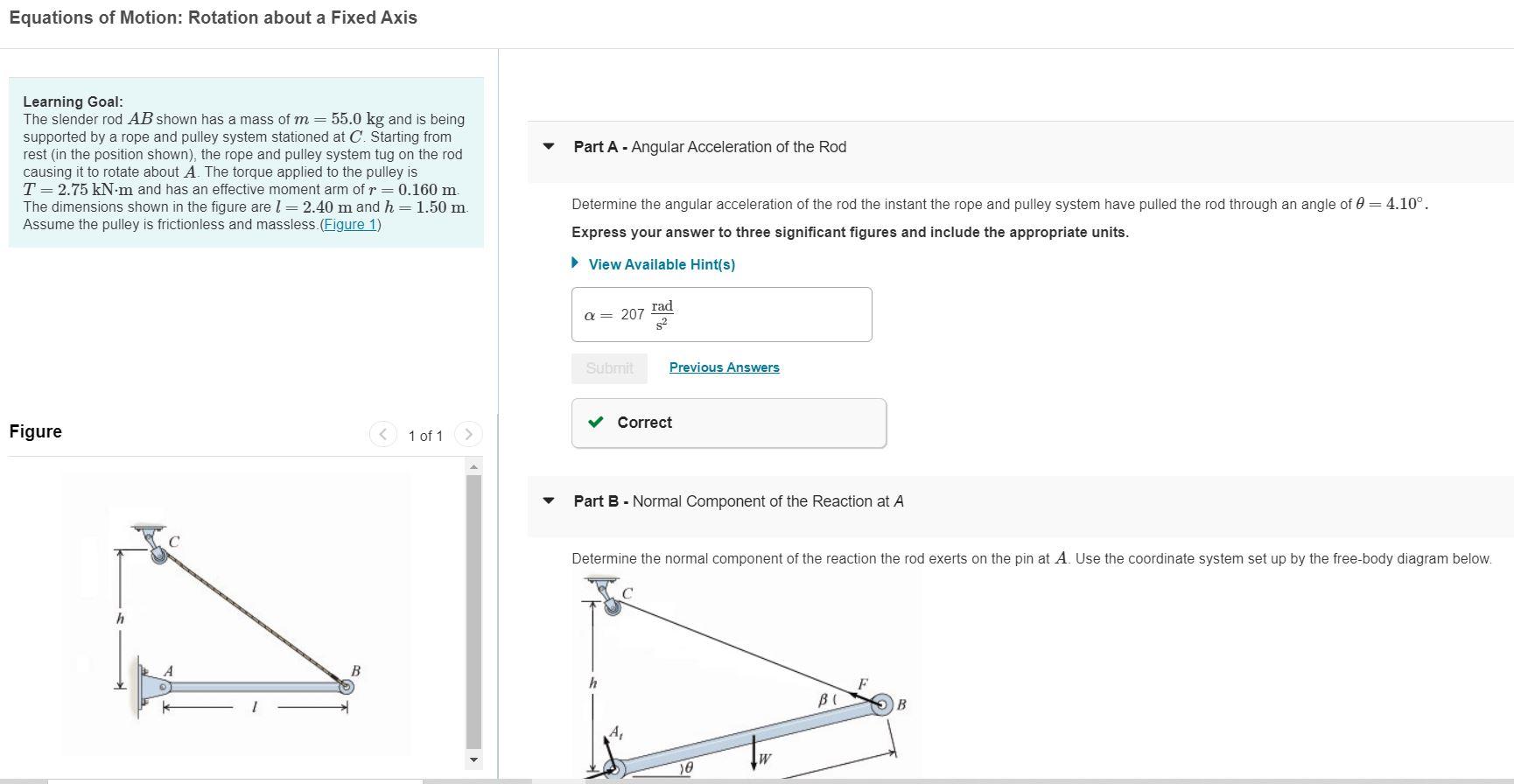 Equations of Motion: Rotation about a Fixed Axis

Learning Goal:
The slender rod $AB$ shown has a mass of $m = 55.0$ kg and is being supported by a rope and pulley system stationed at $C$. Starting from rest (in the position shown), the rope and pulley system tug on the rod causing it to rotate about $A$. The torque applied to the pulley is $T = 2.75$ kN·m and has an effective moment arm of $r = 0.160$ m. The dimensions shown in the figure are $l = 2.40$ m and $h = 1.50$ m. Assume the pulley is frictionless and massless.(Figure 1)

Figure

1 of 1

C
h
A
B
l

Part A - Angular Acceleration of the Rod

Determine the angular acceleration of the rod the instant the rope and pulley system have pulled the rod through an angle of $\theta = 4.10°$.

Express your answer to three significant figures and include the appropriate units.

View Available Hint(s)

$\alpha =$ 207 $\frac{rad}{s^2}$

Submit Previous Answers

Correct

Part B - Normal Component of the Reaction at A

Determine the normal component of the reaction the rod exerts on the pin at $A$. Use the coordinate system set up by the free-body diagram below.

C
h
F
$\beta$
B
$A_t$
W
$\theta$