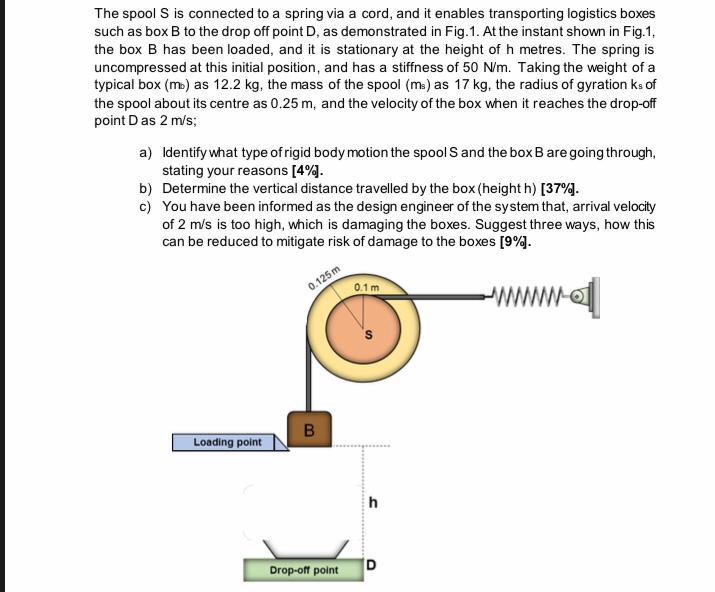 The spool S is connected to a spring via a cord, and it enables transporting logistics boxes such as box B to the drop off point D, as demonstrated in Fig.1. At the instant shown in Fig.1, the box B has been loaded, and it is stationary at the height of h metres. The spring is uncompressed at this initial position, and has a stiffness of 50 N/m. Taking the weight of a typical box ($m_b$) as 12.2 kg, the mass of the spool ($m_s$) as 17 kg, the radius of gyration $k_s$ of the spool about its centre as 0.25 m, and the velocity of the box when it reaches the drop-off point D as 2 m/s;

a) Identify what type of rigid body motion the spool S and the box B are going through, stating your reasons **[4%]**.

b) Determine the vertical distance travelled by the box (height h) **[37%]**.

c) You have been informed as the design engineer of the system that, arrival velocity of 2 m/s is too high, which is damaging the boxes. Suggest three ways, how this can be reduced to mitigate risk of damage to the boxes **[9%]**.

0.125 m
0.1 m
S
B
Loading point
h
D
Drop-off point