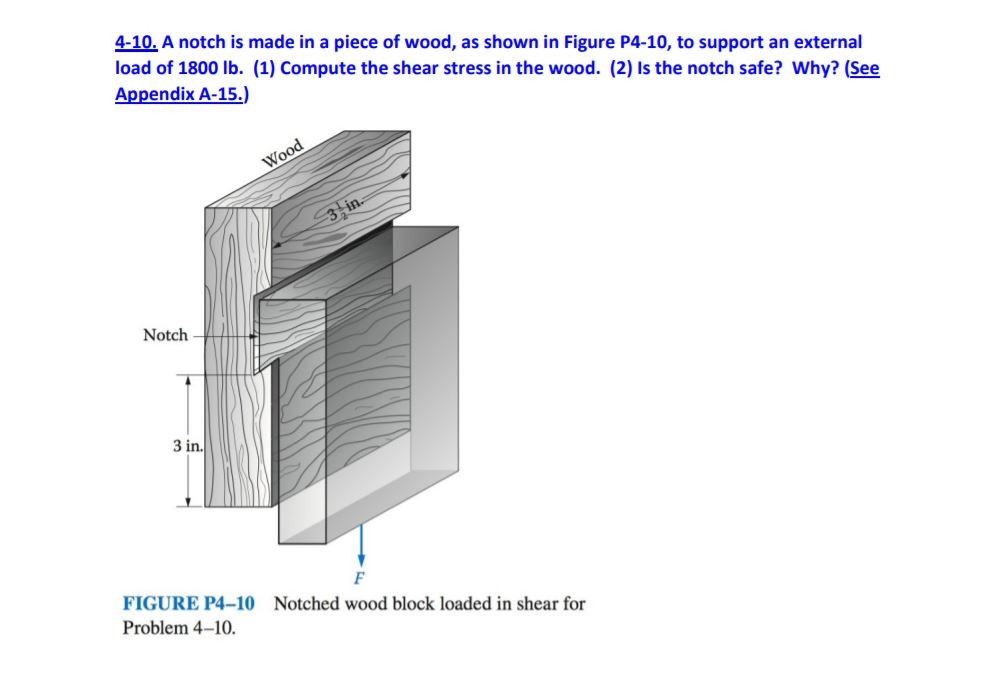 4-10. A notch is made in a piece of wood, as shown in Figure P4-10, to support an external load of 1800 lb. (1) Compute the shear stress in the wood. (2) Is the notch safe? Why? (See Appendix A-15.)

Wood

$3\frac{1}{2}$ in.

Notch

3 in.

F

FIGURE P4–10 Notched wood block loaded in shear for Problem 4–10.