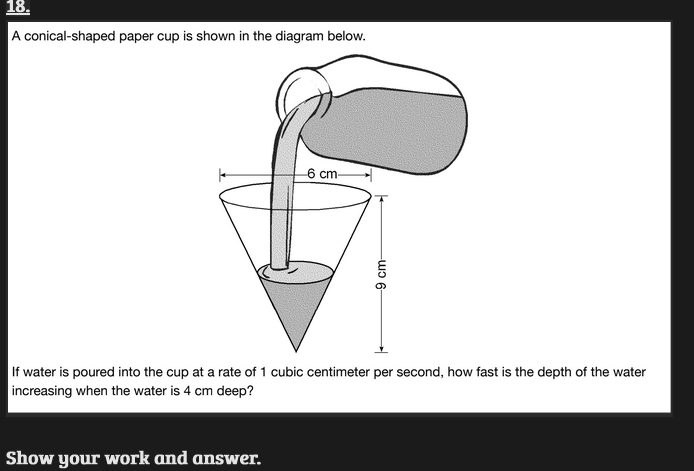 18.

A conical-shaped paper cup is shown in the diagram below.

6 cm

9 cm

If water is poured into the cup at a rate of 1 cubic centimeter per second, how fast is the depth of the water increasing when the water is 4 cm deep?

Show your work and answer.