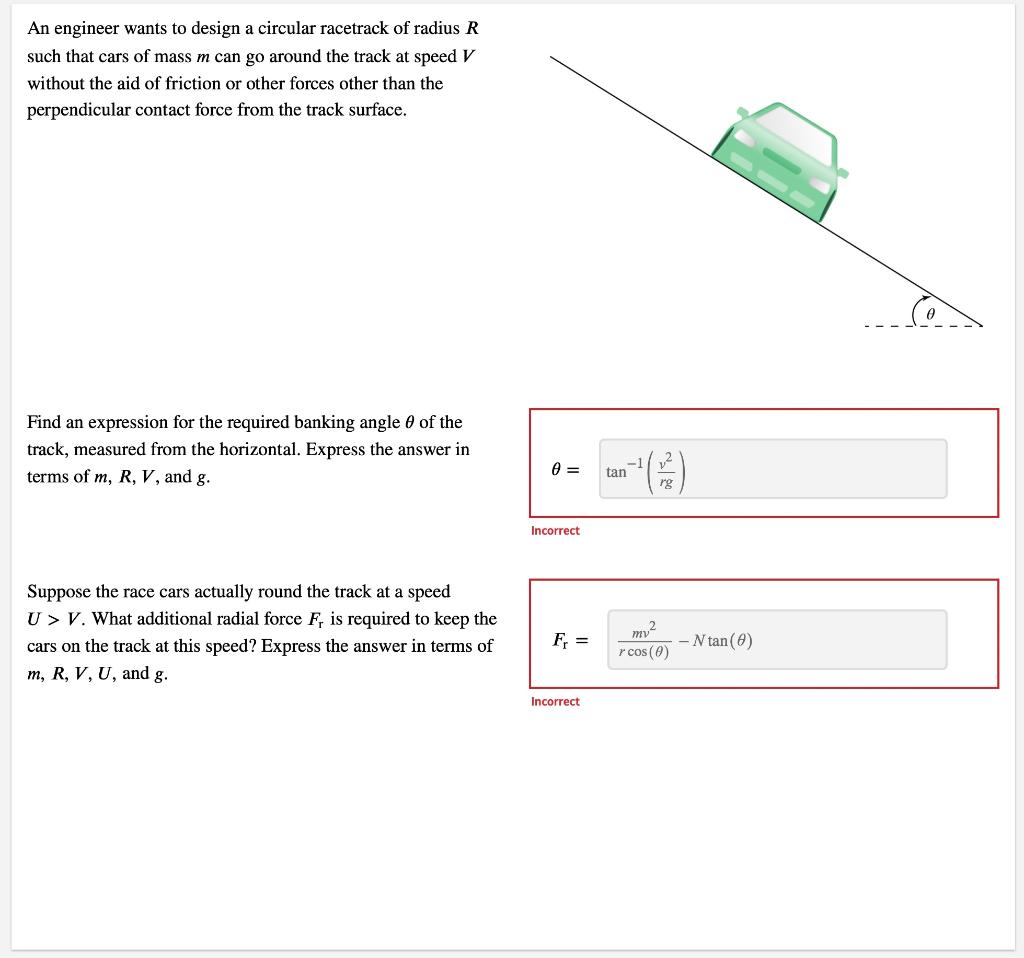 An engineer wants to design a circular racetrack of radius $R$ such that cars of mass $m$ can go around the track at speed $V$ without the aid of friction or other forces other than the perpendicular contact force from the track surface.

$\theta$

Find an expression for the required banking angle $\theta$ of the track, measured from the horizontal. Express the answer in terms of $m$, $R$, $V$, and $g$.

$\theta =$ $\tan^{-1}\left(\frac{v^2}{rg}\right)$

Incorrect

Suppose the race cars actually round the track at a speed $U > V$. What additional radial force $F_r$ is required to keep the cars on the track at this speed? Express the answer in terms of $m$, $R$, $V$, $U$, and $g$.

$F_r =$ $\frac{mv^2}{r\cos(\theta)} - N\tan(\theta)$

Incorrect