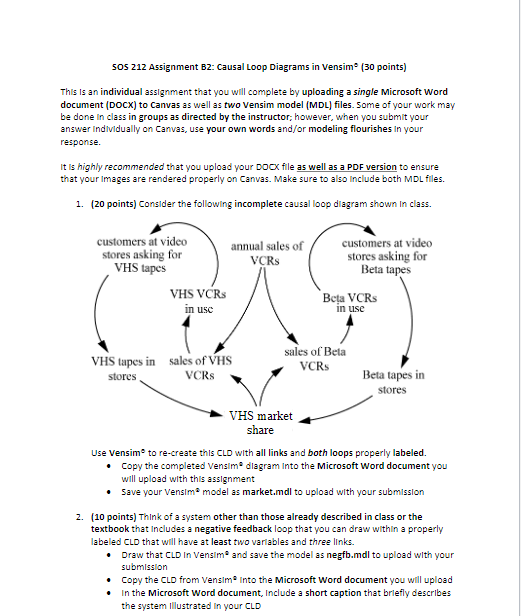 SOS 212 Assignment B2: Causal Loop Diagrams in Vensim® (30 points)

This is an individual assignment that you will complete by uploading a single Microsoft Word document (DOCX) to Canvas as well as two Vensim model (MDL) files. Some of your work may be done in class in groups as directed by the instructor; however, when you submit your answer individually on Canvas, use your own words and/or modeling flourishes in your response.

It is highly recommended that you upload your DOCX file as well as a PDF version to ensure that your images are rendered properly on Canvas. Make sure to also include both MDL files.

1. (20 points) Consider the following incomplete causal loop diagram shown in class.

customers at video stores asking for VHS tapes

annual sales of VCRs

customers at video stores asking for Beta tapes

VHS VCRs in use

Beta VCRs in use

VHS tapes in stores

sales of VHS VCRs

sales of Beta VCRs

Beta tapes in stores

VHS market share

Use Vensim® to re-create this CLD with all links and both loops properly labeled.
• Copy the completed Vensim® diagram into the Microsoft Word document you will upload with this assignment
• Save your Vensim® model as market.mdl to upload with your submission

2. (10 points) Think of a system other than those already described in class or the textbook that includes a negative feedback loop that you can draw within a properly labeled CLD that will have at least two variables and three links.
• Draw that CLD in Vensim® and save the model as negfb.mdl to upload with your submission
• Copy the CLD from Vensim® into the Microsoft Word document you will upload
• In the Microsoft Word document, include a short caption that briefly describes the system illustrated in your CLD