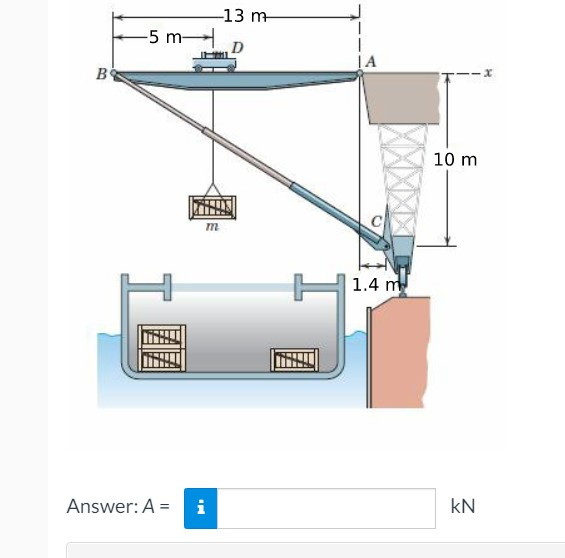 13 m
5 m
D
A
B
x
10 m
m
C
1.4 m

Answer: $A$ =
i
kN