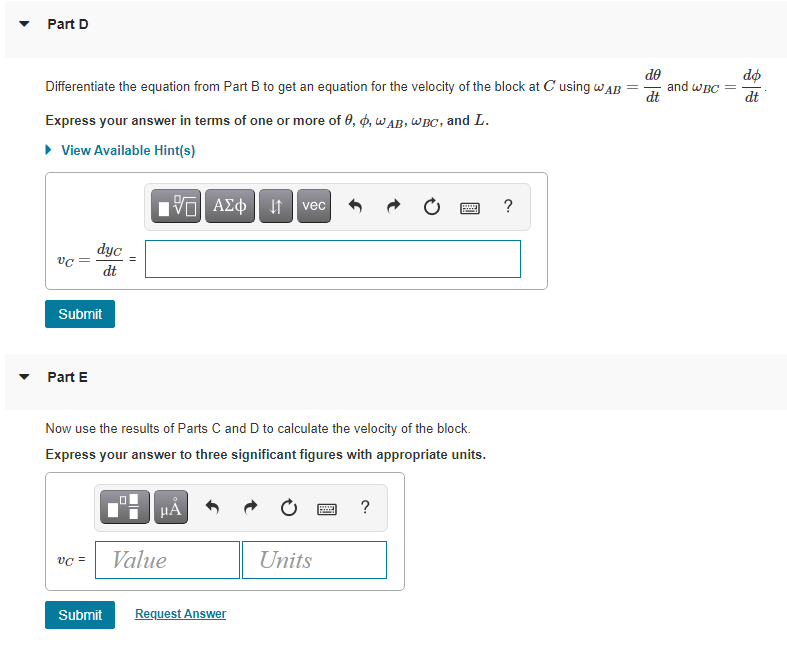 Part D

Differentiate the equation from Part B to get an equation for the velocity of the block at $C$ using $\omega_{AB} = \frac{d\theta}{dt}$ and $\omega_{BC} = \frac{d\phi}{dt}$.

Express your answer in terms of one or more of $\theta$, $\phi$, $\omega_{AB}$, $\omega_{BC}$, and $L$.

View Available Hint(s)

ΑΣφ vec ?

$v_C = \frac{dy_C}{dt}$ =

Submit

Part E

Now use the results of Parts C and D to calculate the velocity of the block.

Express your answer to three significant figures with appropriate units.

μÅ ?

$v_C$ = Value Units

Submit Request Answer