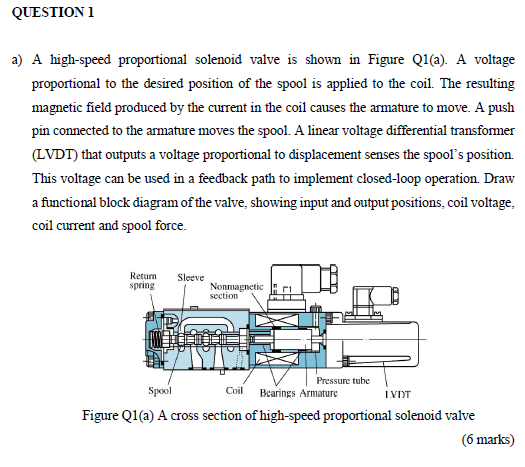 QUESTION 1

a) A high-speed proportional solenoid valve is shown in Figure Q1(a). A voltage proportional to the desired position of the spool is applied to the coil. The resulting magnetic field produced by the current in the coil causes the armature to move. A push pin connected to the armature moves the spool. A linear voltage differential transformer (LVDT) that outputs a voltage proportional to displacement senses the spool's position. This voltage can be used in a feedback path to implement closed-loop operation. Draw a functional block diagram of the valve, showing input and output positions, coil voltage, coil current and spool force.

Return spring
Sleeve
Nonmagnetic section
Spool
Coil
Bearings
Armature
Pressure tube
LVDT

Figure Q1(a) A cross section of high-speed proportional solenoid valve

(6 marks)