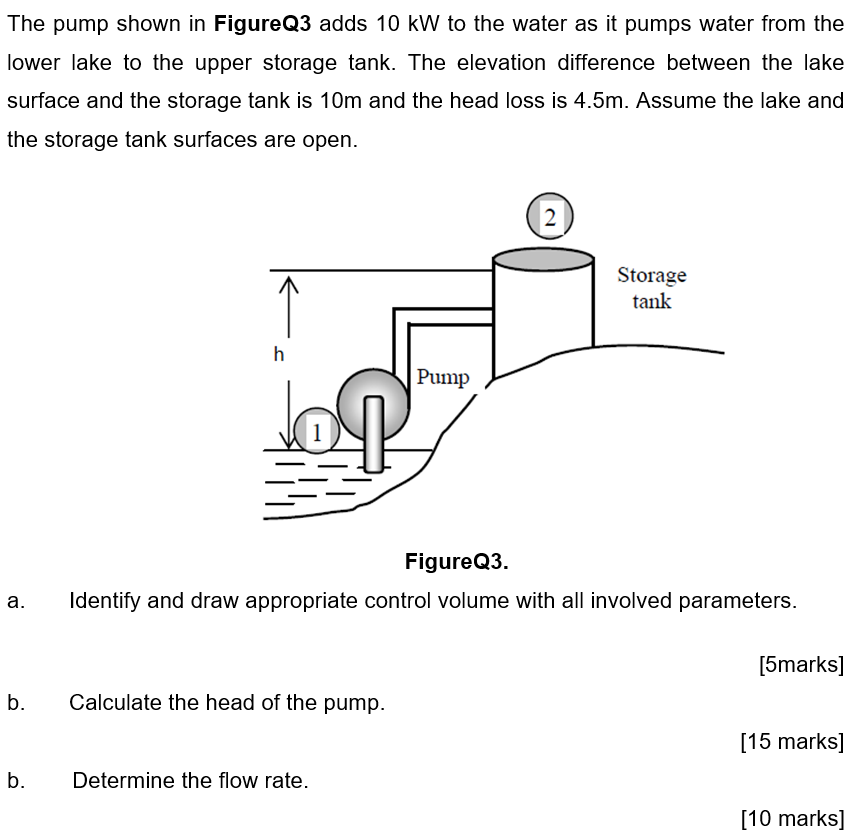 The pump shown in **FigureQ3** adds 10 kW to the water as it pumps water from the lower lake to the upper storage tank. The elevation difference between the lake surface and the storage tank is 10m and the head loss is 4.5m. Assume the lake and the storage tank surfaces are open.

2

Storage tank

h

Pump

1

**FigureQ3.**

a. Identify and draw appropriate control volume with all involved parameters.

[5marks]

b. Calculate the head of the pump.

[15 marks]

b. Determine the flow rate.

[10 marks]